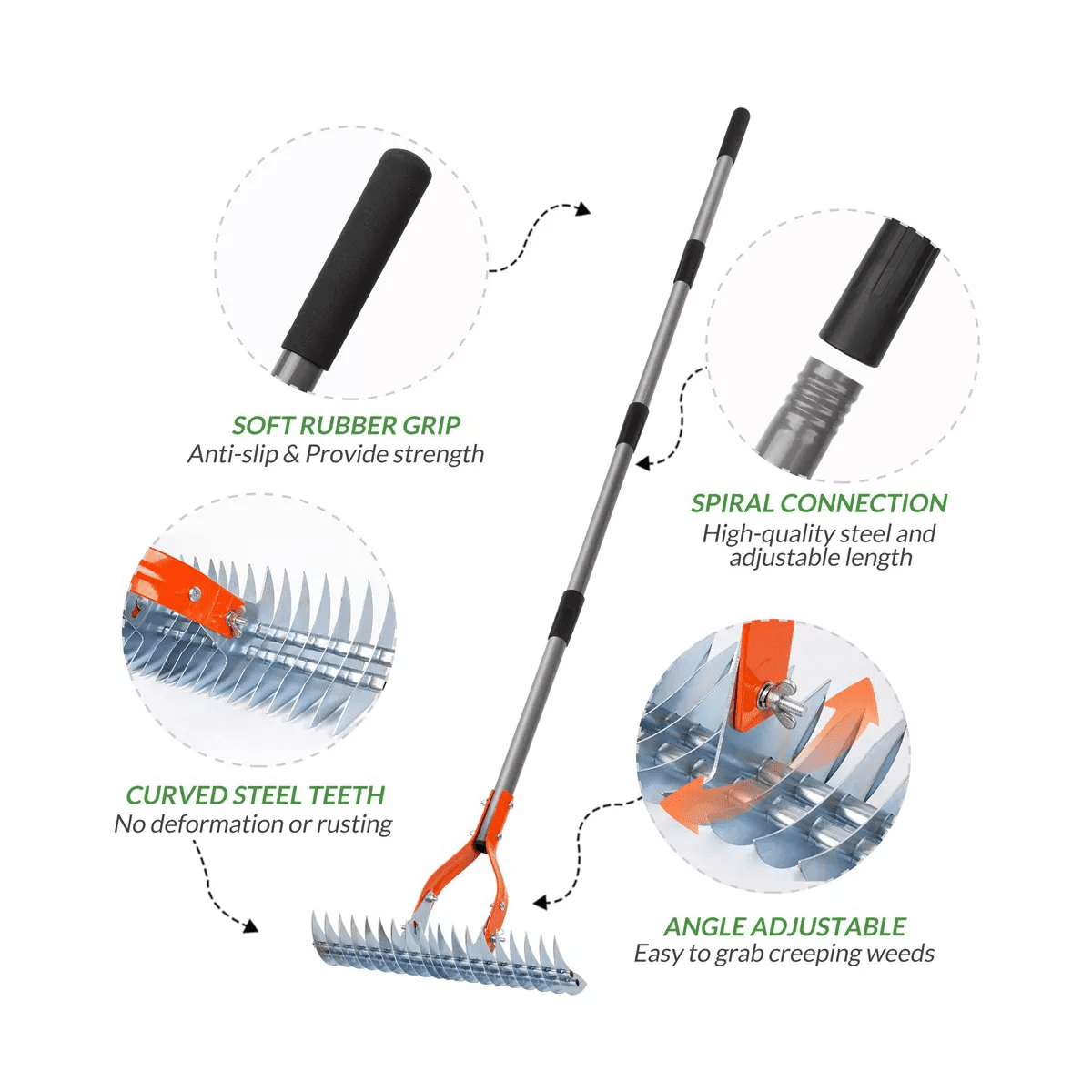 SOFT RUBBER GRIP
Anti-slip & Provide strength

SPIRAL CONNECTION
High-quality steel and adjustable length

CURVED STEEL TEETH
No deformation or rusting

ANGLE ADJUSTABLE
Easy to grab creeping weeds