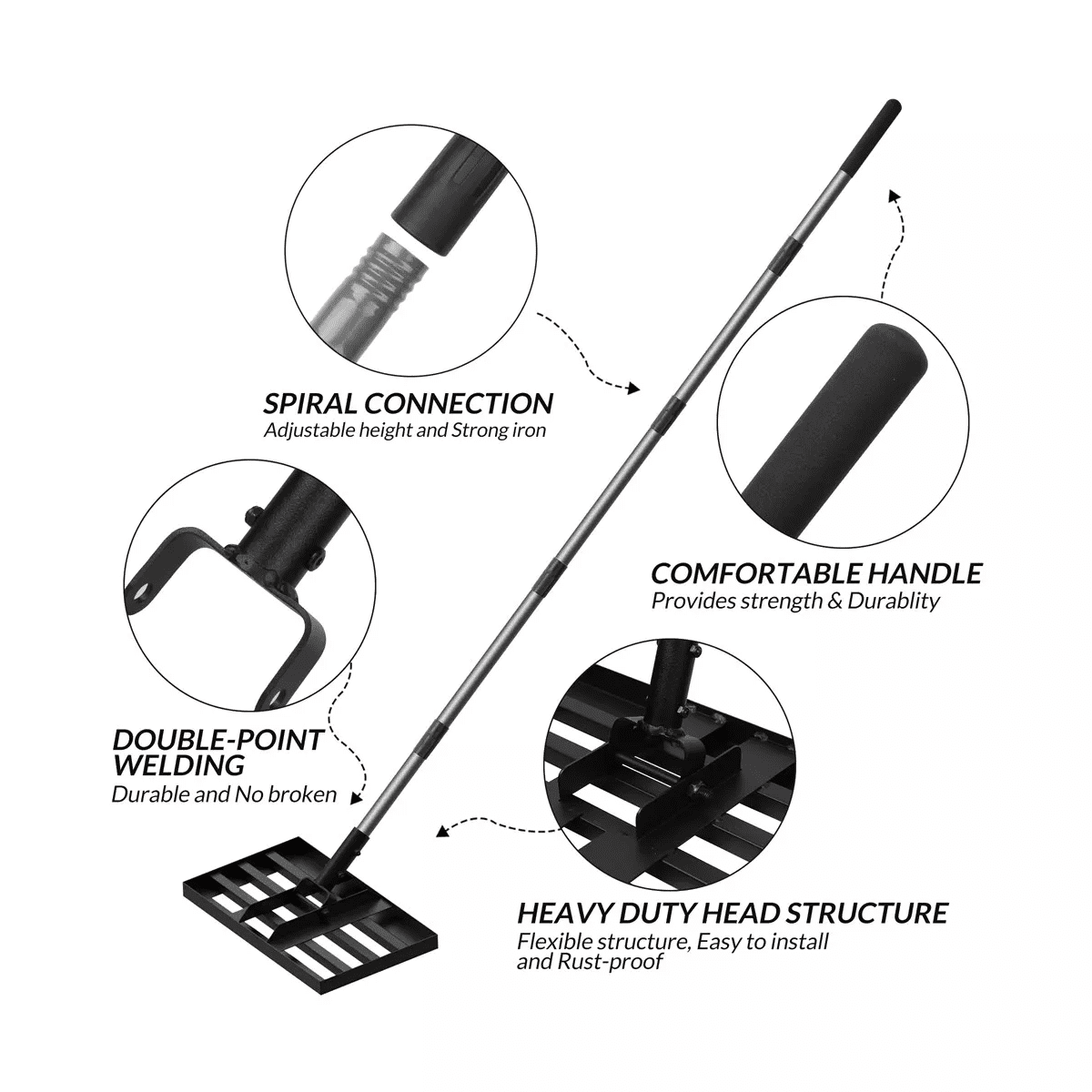 SPIRAL CONNECTION
Adjustable height and Strong iron

COMFORTABLE HANDLE
Provides strength & Durablity

DOUBLE-POINT WELDING
Durable and No broken

HEAVY DUTY HEAD STRUCTURE
Flexible structure, Easy to install and Rust-proof