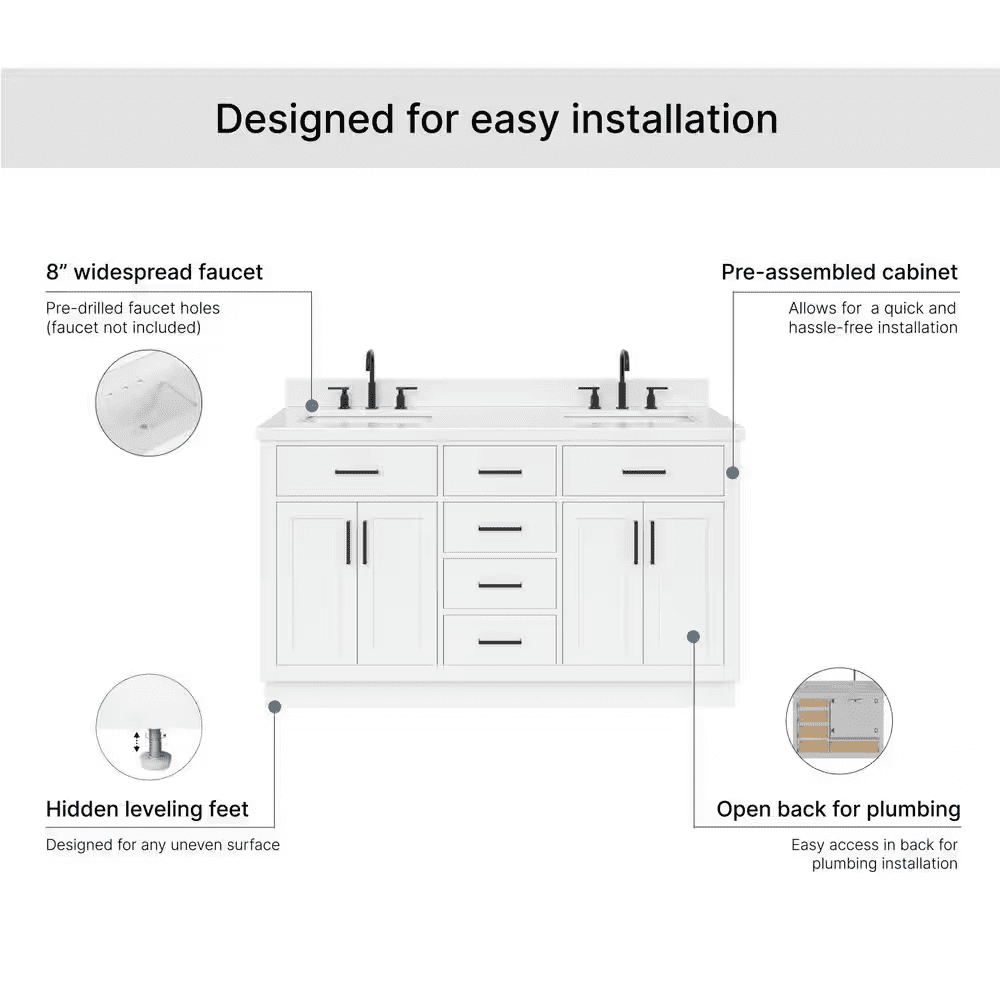 Designed for easy installation

8" widespread faucet

Pre-drilled faucet holes (faucet not included)

Pre-assembled cabinet

Allows for a quick and hassle-free installation

Hidden leveling feet

Designed for any uneven surface

Open back for plumbing

Easy access in back for plumbing installation