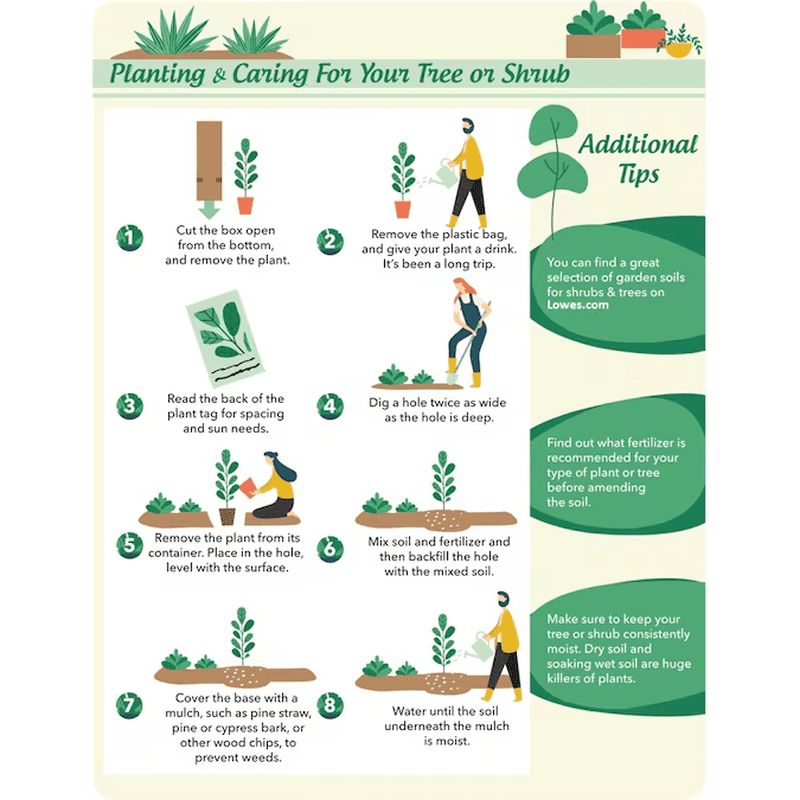 Planting & Caring For Your Tree or Shrub

1 Cut the box open from the bottom, and remove the plant.

2 Remove the plastic bag, and give your plant a drink. It's been a long trip.

3 Read the back of the plant tag for spacing and sun needs.

4 Dig a hole twice as wide as the hole is deep.

5 Remove the plant from its container. Place in the hole, level with the surface.

6 Mix soil and fertilizer and then backfill the hole with the mixed soil.

7 Cover the base with a mulch, such as pine straw, pine or cypress bark, or other wood chips, to prevent weeds.

8 Water until the soil underneath the mulch is moist.

Additional Tips

You can find a great selection of garden soils for shrubs & trees on Lowes.com

Find out what fertilizer is recommended for your type of plant or tree before amending the soil.

Make sure to keep your tree or shrub consistently moist. Dry soil and soaking wet soil are huge killers of plants.