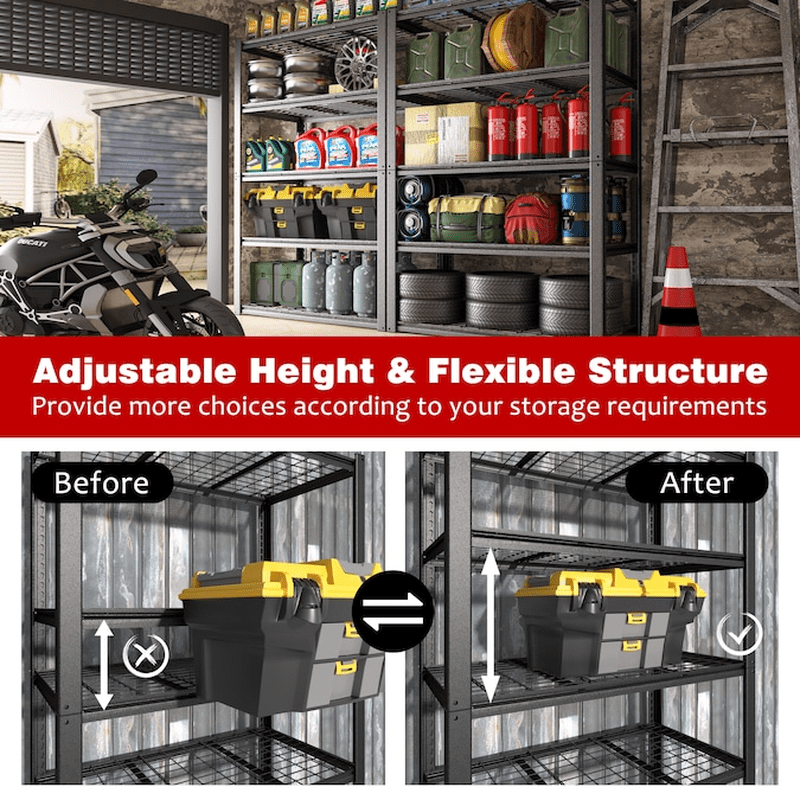 DUCATI

Adjustable Height & Flexible Structure
Provide more choices according to your storage requirements

Before

After