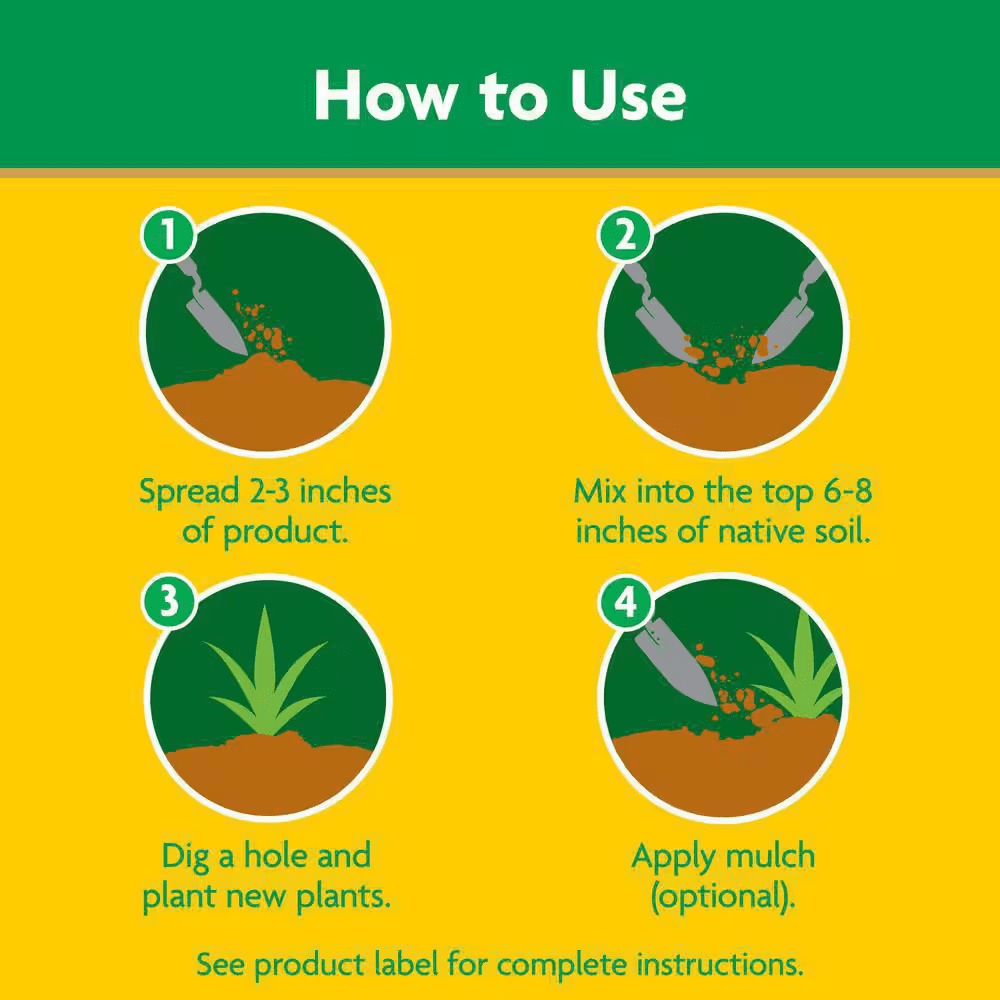 How to Use

1

Spread 2-3 inches of product.

2

Mix into the top 6-8 inches of native soil.

3

Dig a hole and plant new plants.

4

Apply mulch (optional).

See product label for complete instructions.