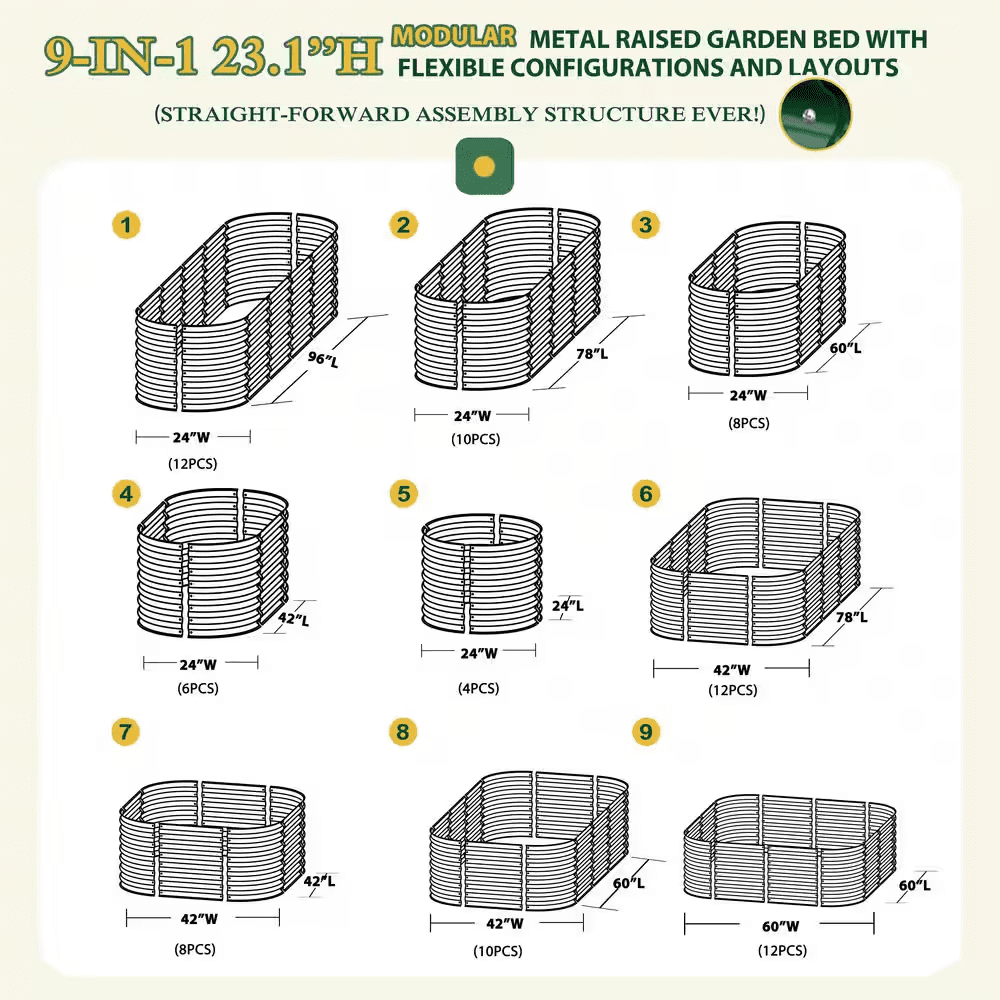 9-IN-1 23.1"H MODULAR METAL RAISED GARDEN BED WITH FLEXIBLE CONFIGURATIONS AND LAYOUTS

(STRAIGHT-FORWARD ASSEMBLY STRUCTURE EVER!)

1
96"L
24"W
(12PCS)

2
78"L
24"W
(10PCS)

3
60"L
24"W
(8PCS)

4
42"L
24"W
(6PCS)

5
24"L
24"W
(4PCS)

6
78"L
42"W
(12PCS)

7
42"L
42"W
(8PCS)

8
60"L
42"W
(10PCS)

9
60"L
60"W
(12PCS)