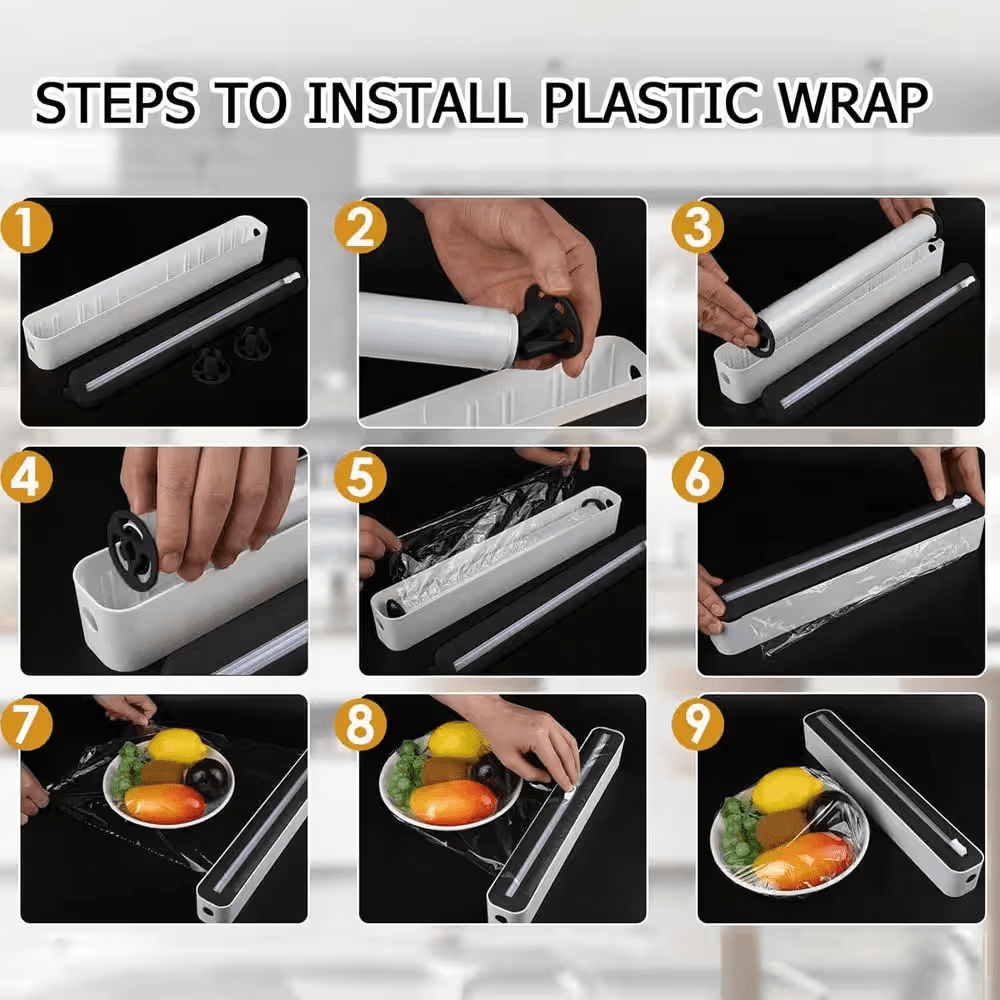 STEPS TO INSTALL PLASTIC WRAP

1

2

3

4

5

6

7

8

9