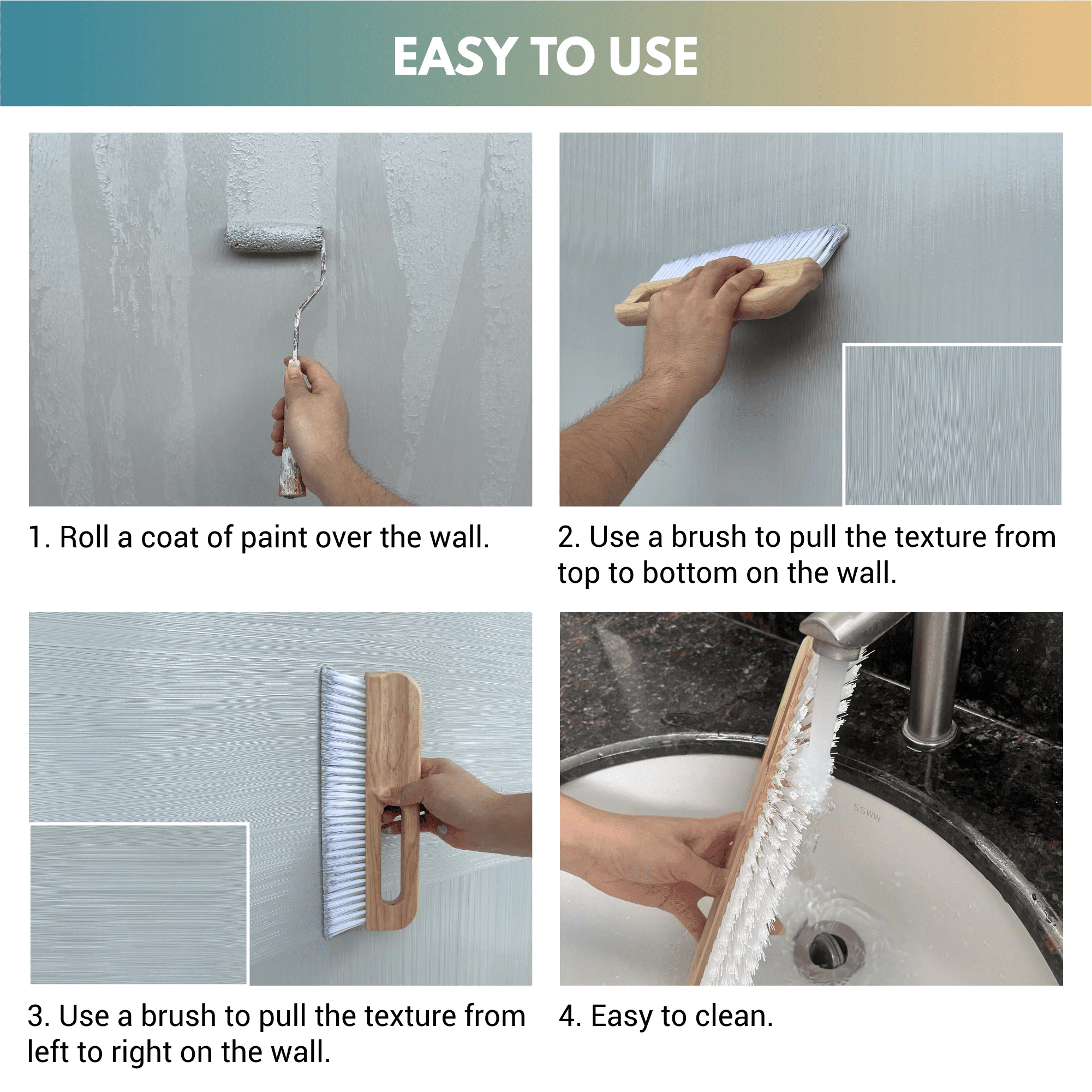 EASY TO USE

1. Roll a coat of paint over the wall.

2. Use a brush to pull the texture from top to bottom on the wall.

3. Use a brush to pull the texture from left to right on the wall.

SSWW

4. Easy to clean.