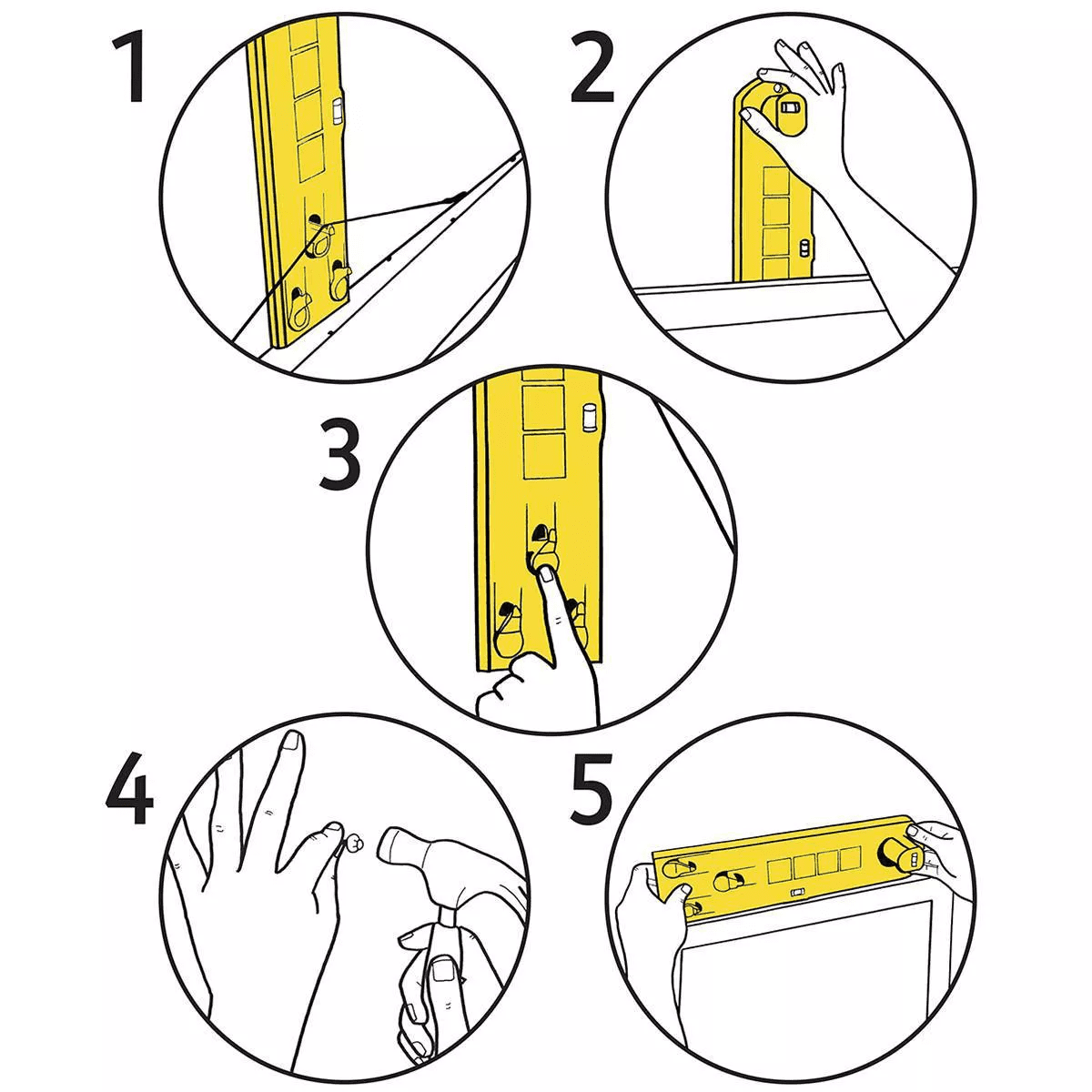 1

2

3

4

5