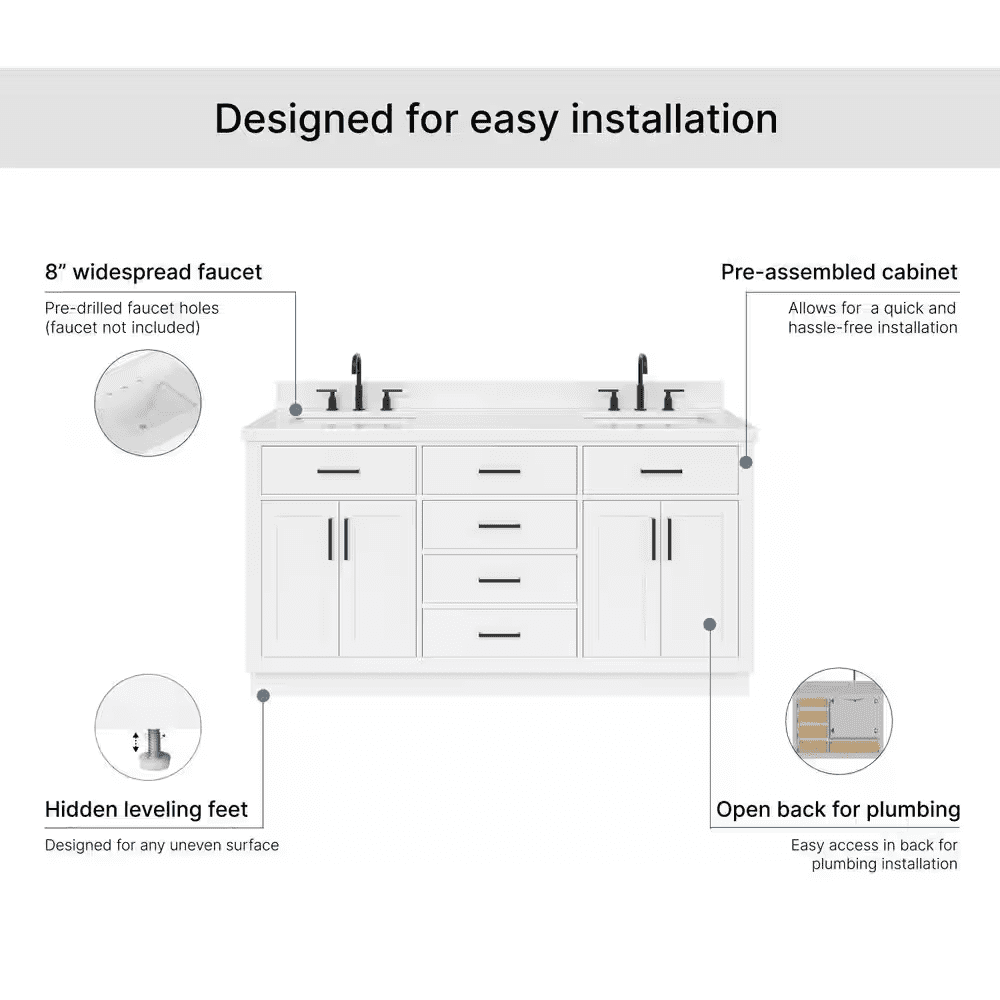 Designed for easy installation

8” widespread faucet
Pre-drilled faucet holes (faucet not included)

Pre-assembled cabinet
Allows for  a quick and hassle-free installation

Hidden leveling feet
Designed for any uneven surface

Open back for plumbing
Easy access in back for plumbing installation