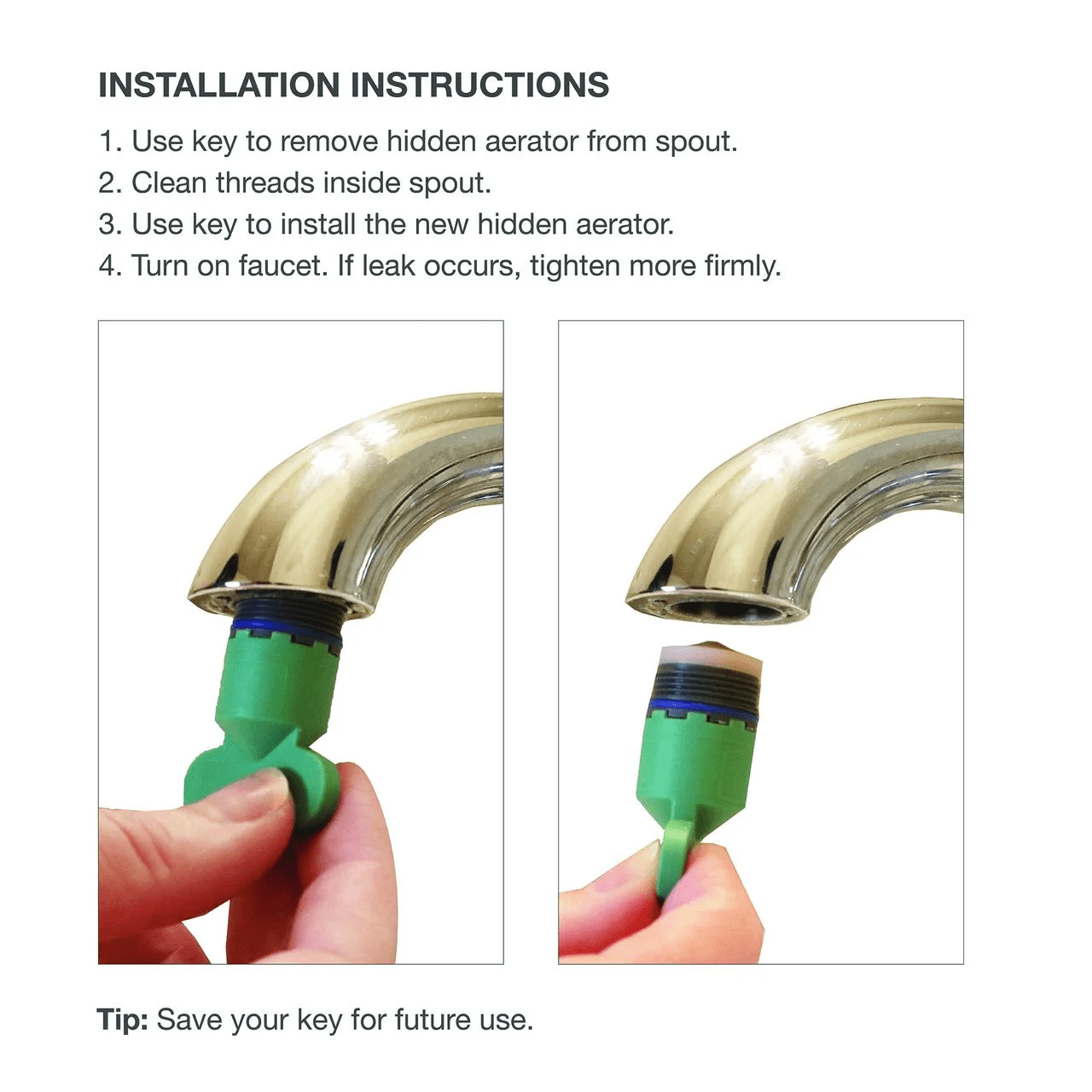 INSTALLATION INSTRUCTIONS

1. Use key to remove hidden aerator from spout.
2. Clean threads inside spout.
3. Use key to install the new hidden aerator.
4. Turn on faucet. If leak occurs, tighten more firmly.

Tip: Save your key for future use.