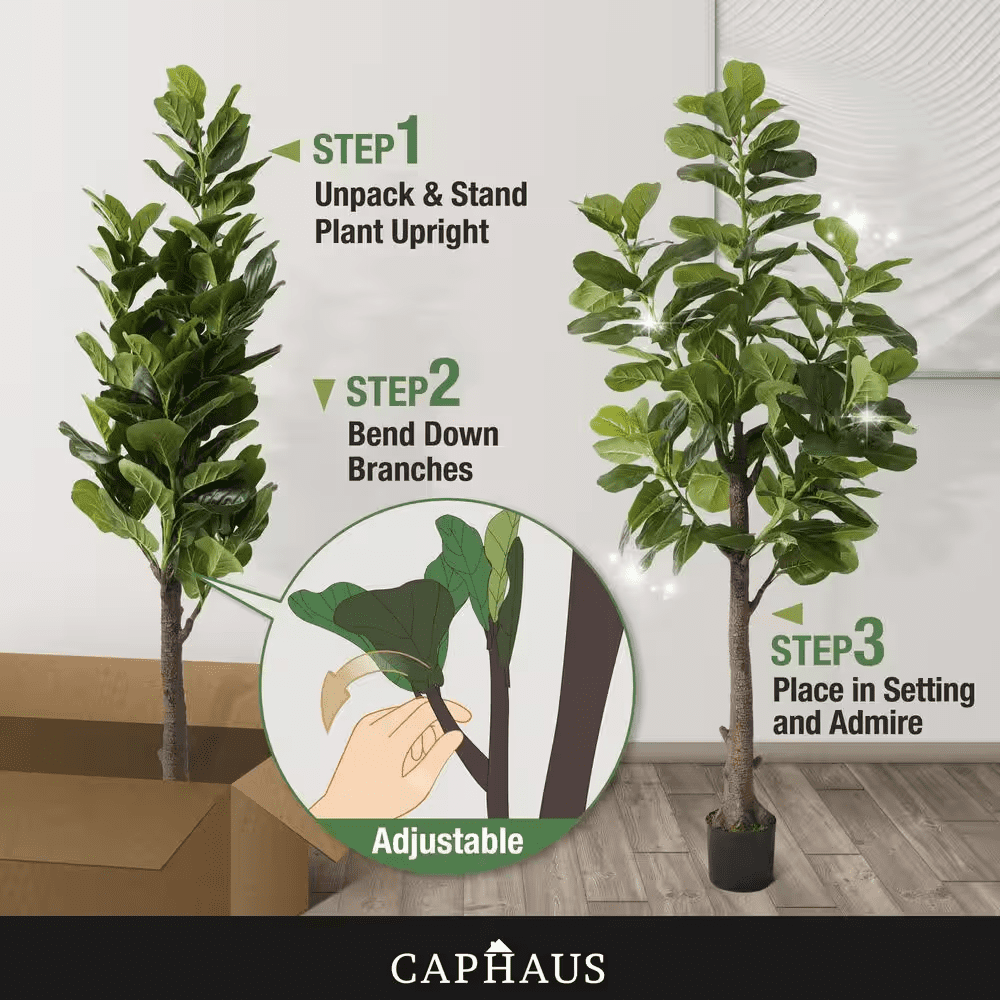 STEP1
Unpack & Stand Plant Upright

STEP2
Bend Down Branches

Adjustable

STEP3
Place in Setting and Admire

CAPHAUS