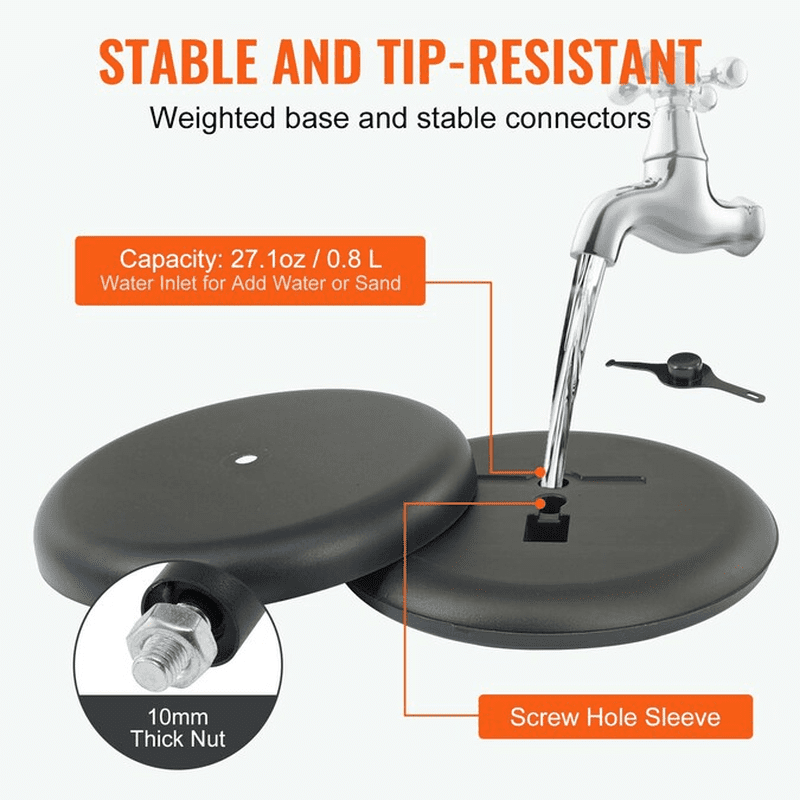 STABLE AND TIP-RESISTANT
Weighted base and stable connectors

Capacity: 27.1oz / 0.8 L
Water Inlet for Add Water or Sand

10mm
Thick Nut

Screw Hole Sleeve