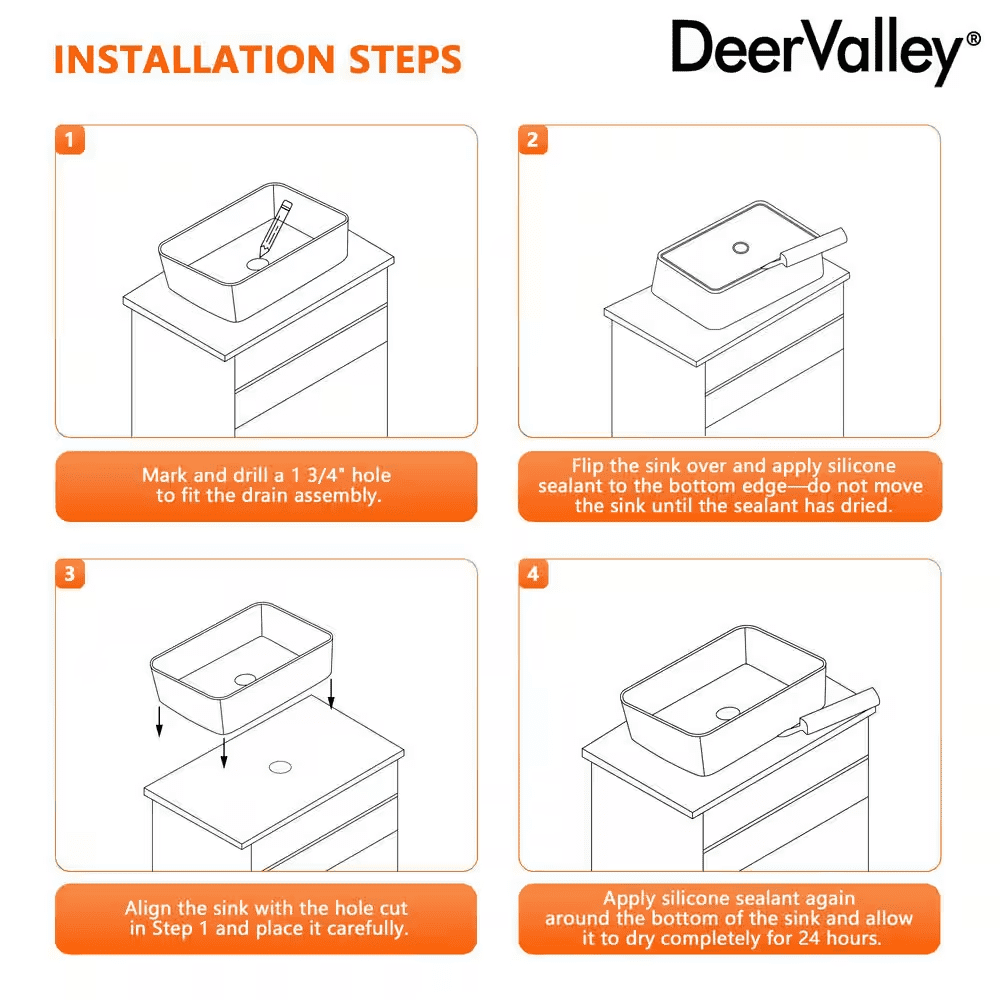 INSTALLATION STEPS

DeerValley®

1

Mark and drill a 1 3/4" hole to fit the drain assembly.

2

Flip the sink over and apply silicone sealant to the bottom edge—do not move the sink until the sealant has dried.

3

Align the sink with the hole cut in Step 1 and place it carefully.

4

Apply silicone sealant again around the bottom of the sink and allow it to dry completely for 24 hours.