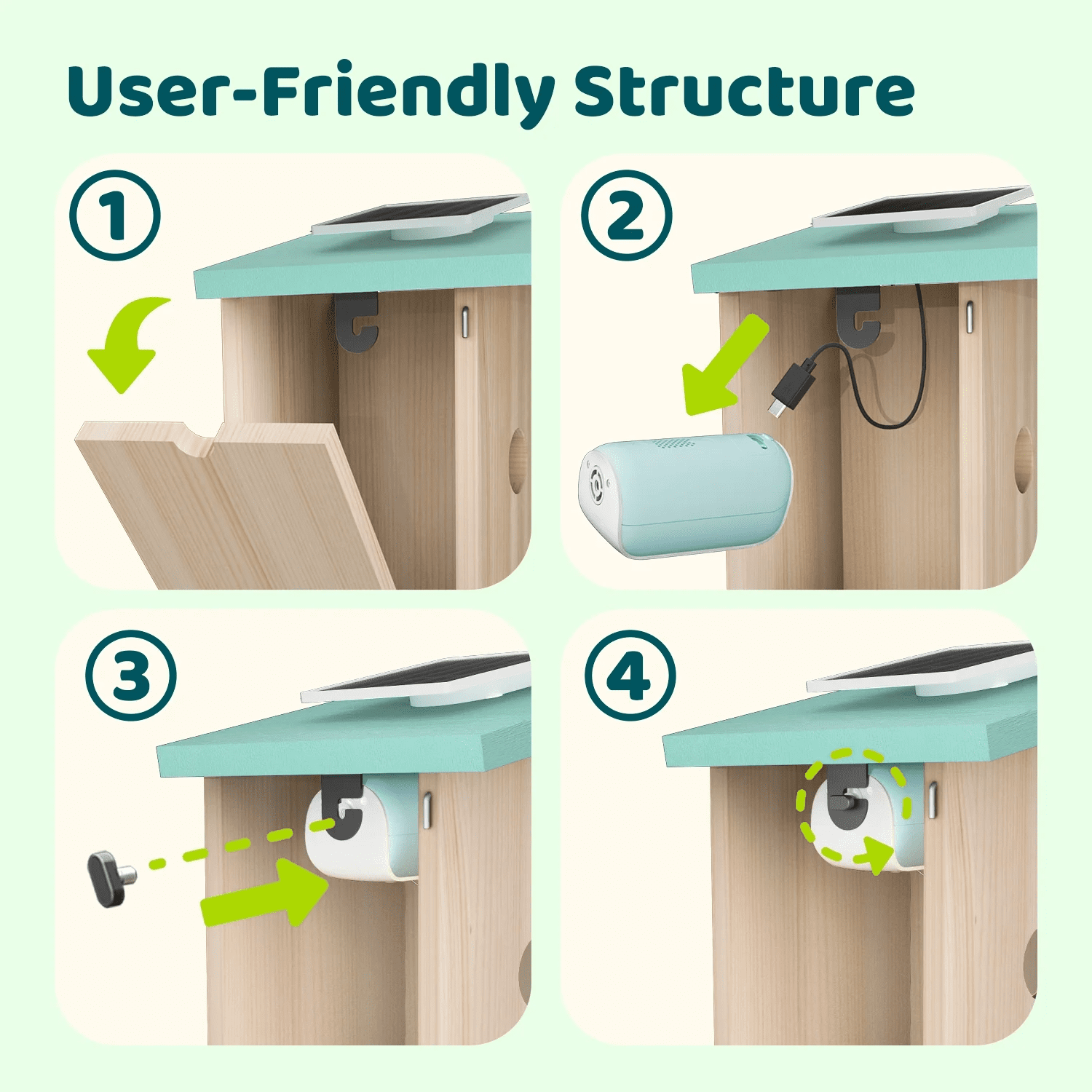 User-Friendly Structure

①

②

③

④