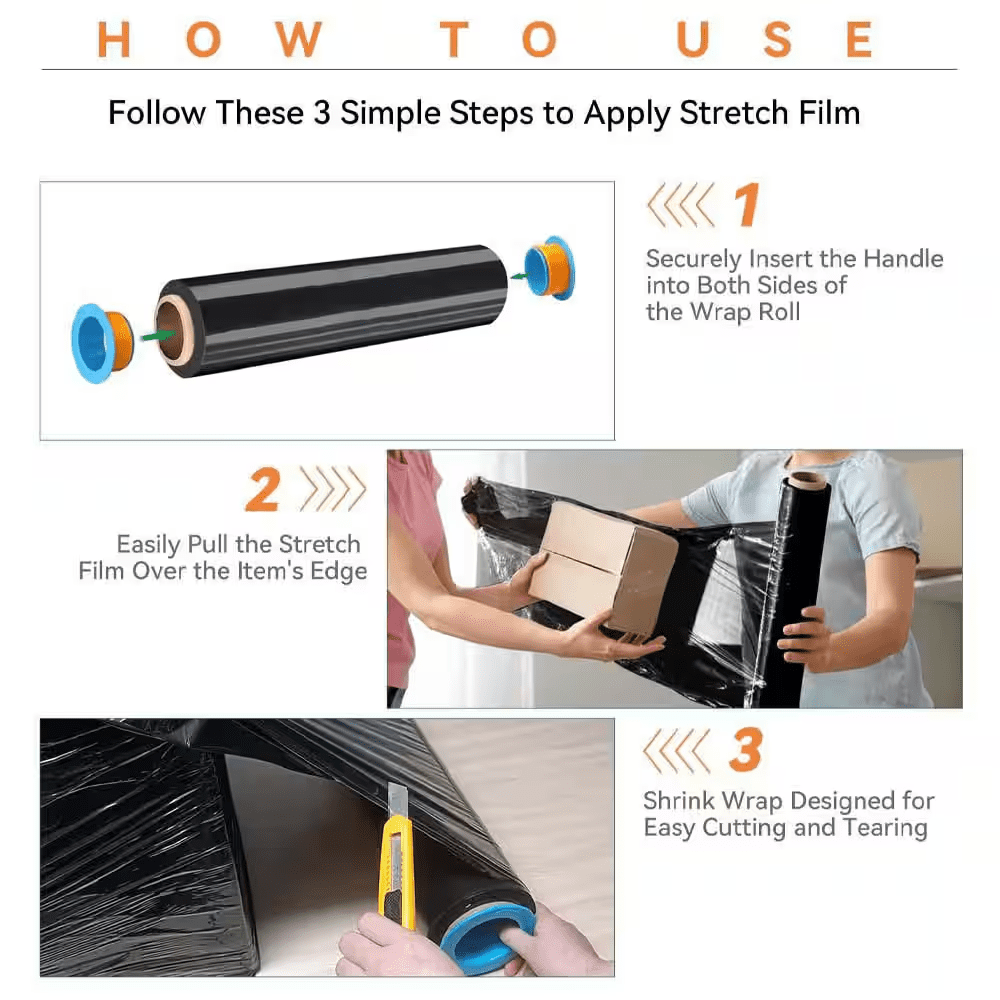 HOW TO USE

Follow These 3 Simple Steps to Apply Stretch Film

1

Securely Insert the Handle into Both Sides of the Wrap Roll

2

Easily Pull the Stretch Film Over the Item's Edge

3

Shrink Wrap Designed for Easy Cutting and Tearing