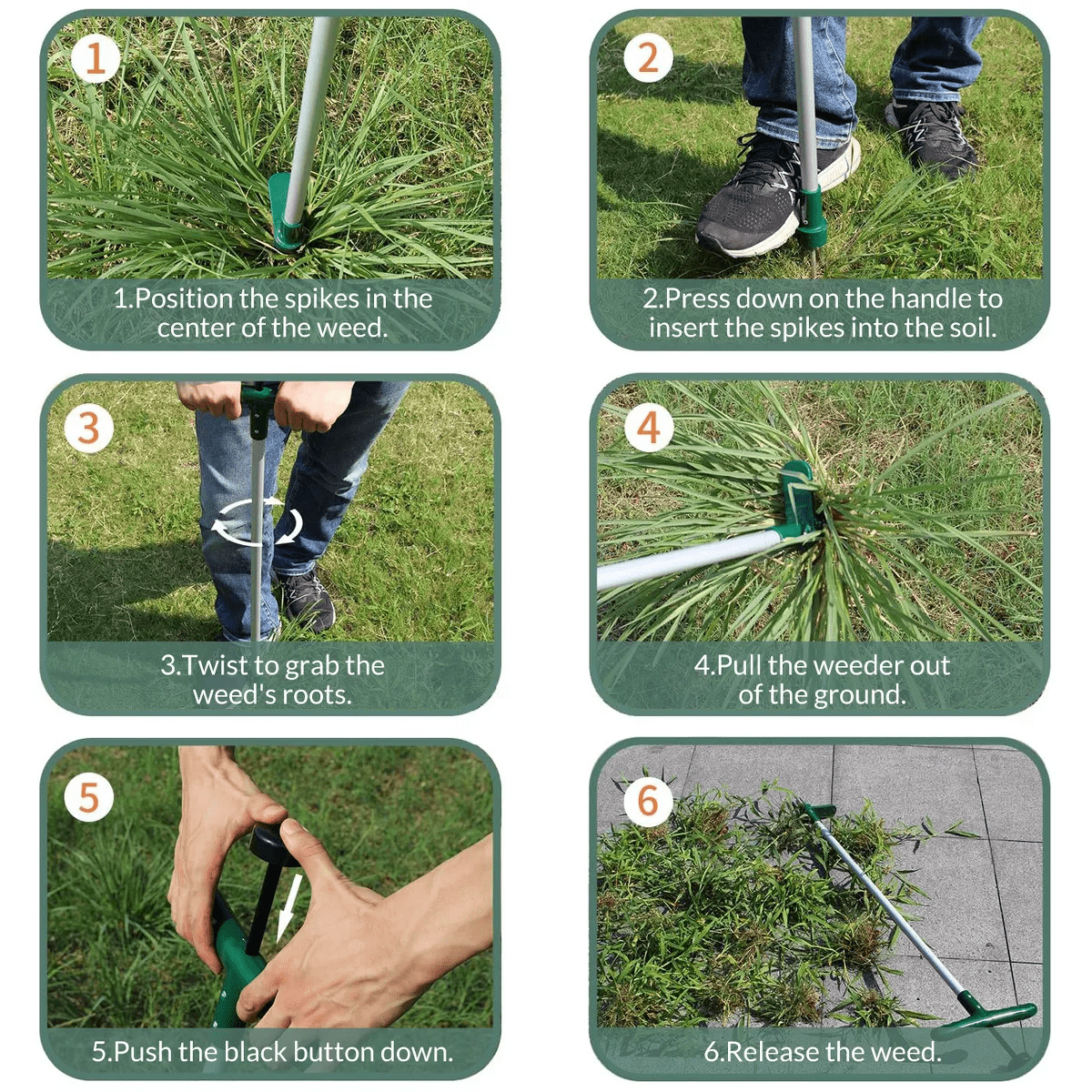 1

1.Position the spikes in the center of the weed.

2

2.Press down on the handle to insert the spikes into the soil.

3

3.Twist to grab the weed's roots.

4

4.Pull the weeder out of the ground.

5

5.Push the black button down.

6

6.Release the weed.