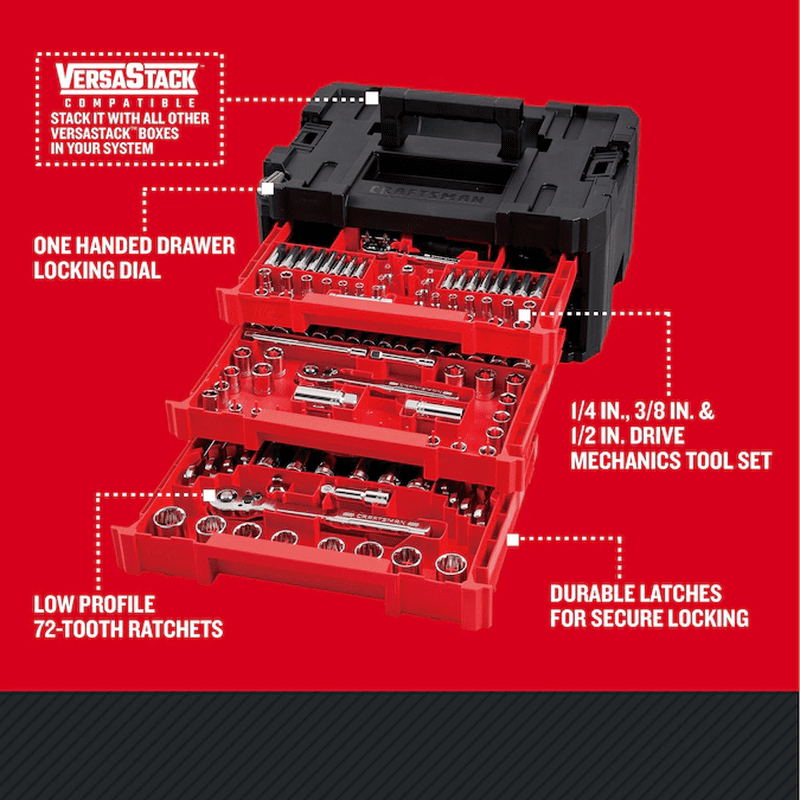 VERSASTACK
COMPATIBLE
STACK IT WITH ALL OTHER VERSASTACK™ BOXES IN YOUR SYSTEM

CRAFTSMAN

ONE HANDED DRAWER LOCKING DIAL

1/4 IN., 3/8 IN. & 1/2 IN. DRIVE MECHANICS TOOL SET

CRAFTSMAN

LOW PROFILE 72-TOOTH RATCHETS

DURABLE LATCHES FOR SECURE LOCKING