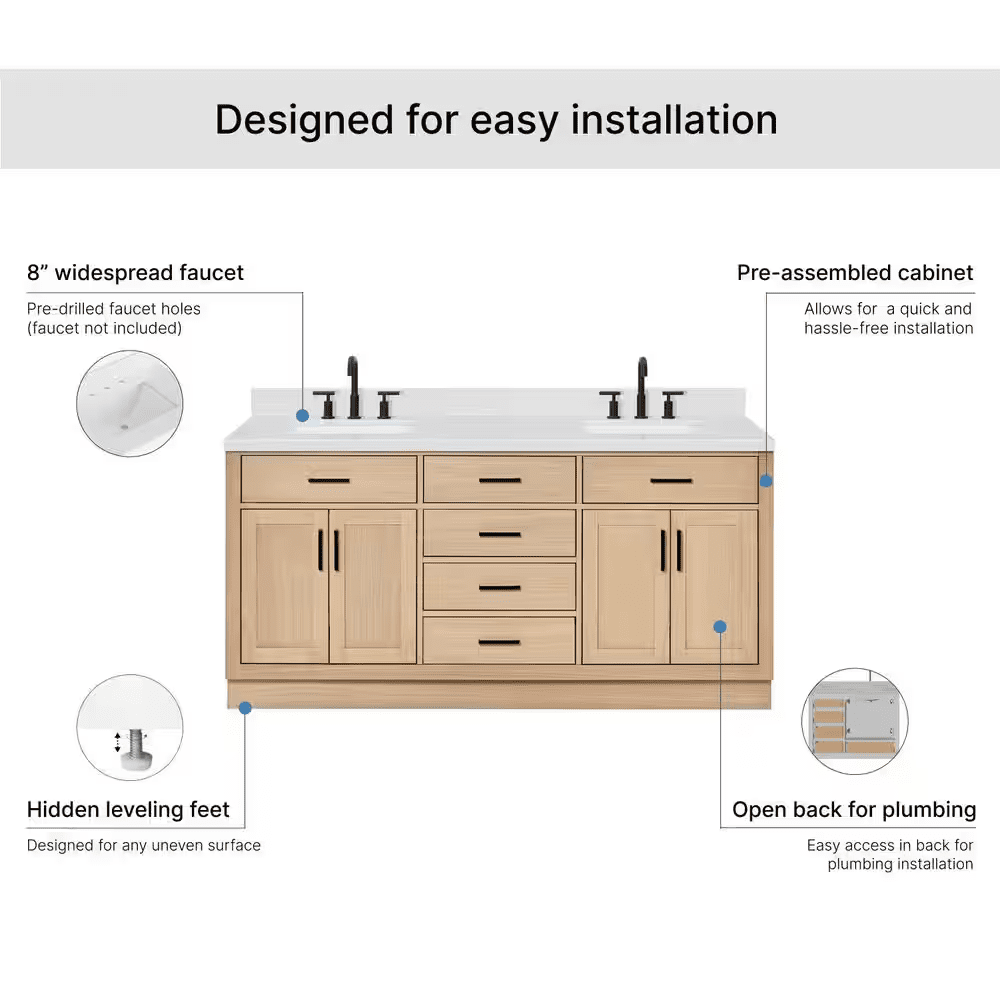 Designed for easy installation

8” widespread faucet

Pre-drilled faucet holes (faucet not included)

Pre-assembled cabinet

Allows for a quick and hassle-free installation

Hidden leveling feet

Designed for any uneven surface

Open back for plumbing

Easy access in back for plumbing installation