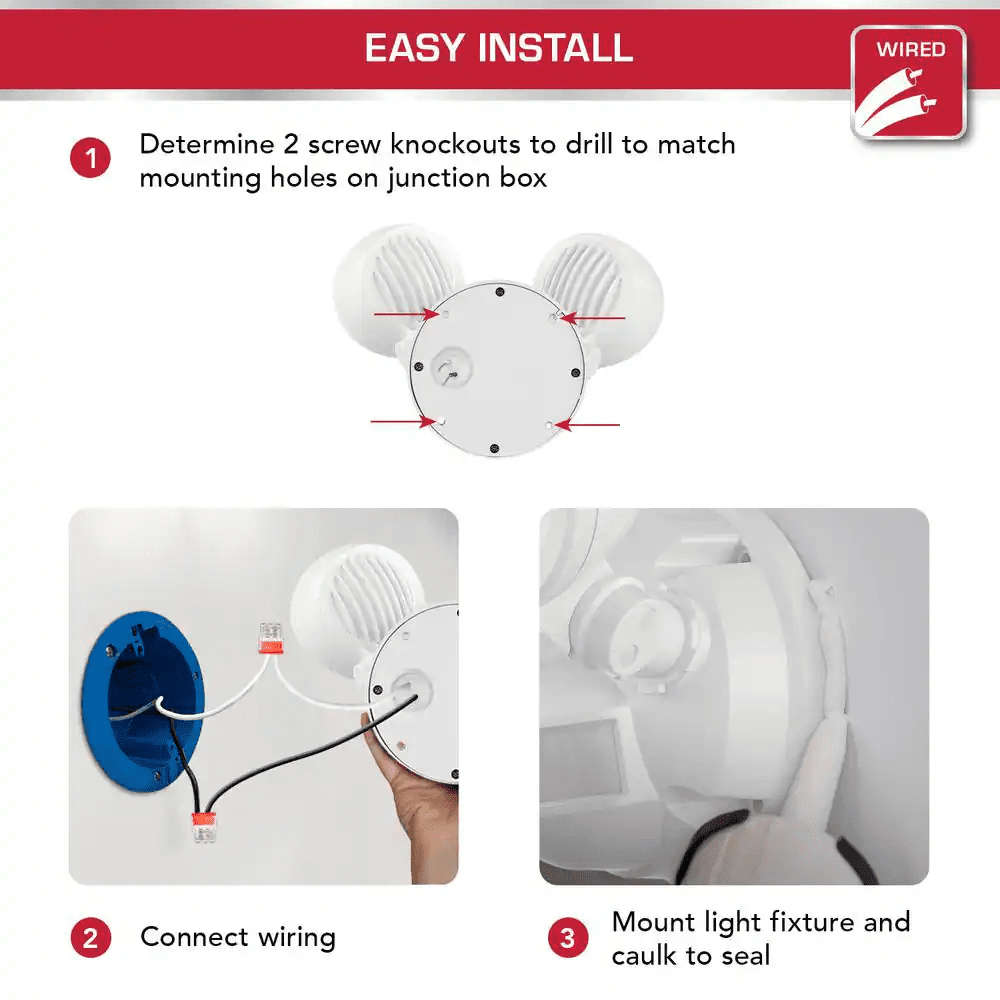 EASY INSTALL

WIRED

1 Determine 2 screw knockouts to drill to match mounting holes on junction box

2 Connect wiring

3 Mount light fixture and caulk to seal