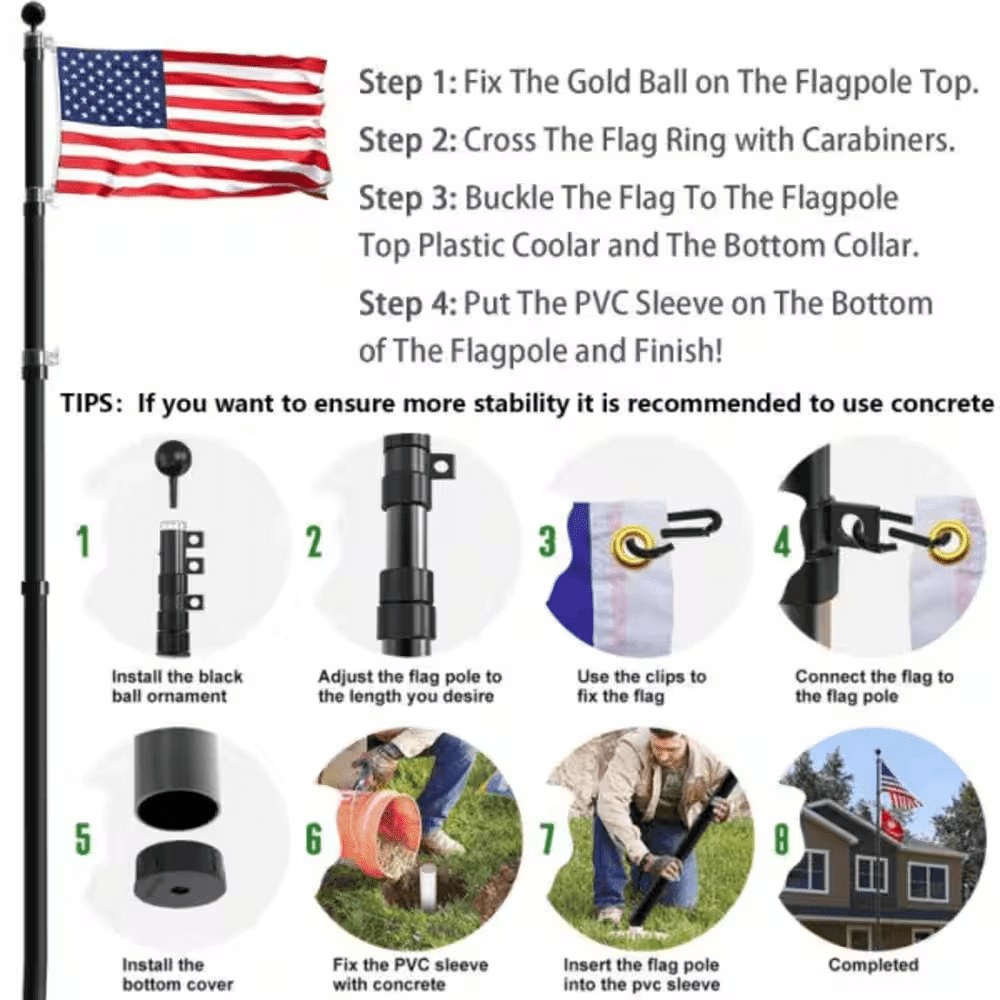 Step 1: Fix The Gold Ball on The Flagpole Top.

Step 2: Cross The Flag Ring with Carabiners.

Step 3: Buckle The Flag To The Flagpole Top Plastic Coolar and The Bottom Collar.

Step 4: Put The PVC Sleeve on The Bottom of The Flagpole and Finish!

TIPS: If you want to ensure more stability it is recommended to use concrete

1
Install the black ball ornament

2
Adjust the flag pole to the length you desire

3
Use the clips to fix the flag

4
Connect the flag to the flag pole

5
Install the bottom cover

6
Fix the PVC sleeve with concrete

7
Insert the flag pole into the pvc sleeve

8
Completed