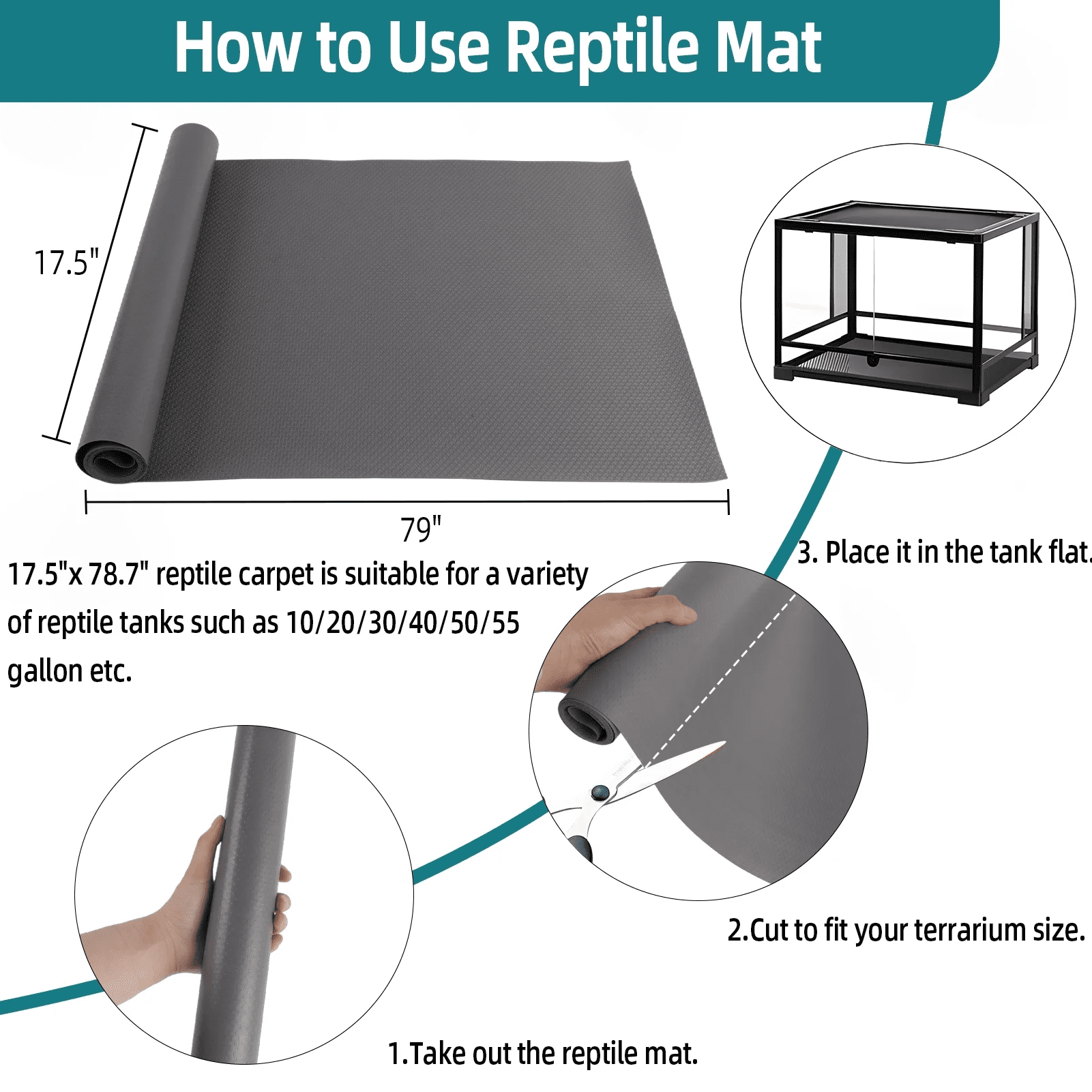 How to Use Reptile Mat

17.5"

79"

17.5"x 78.7" reptile carpet is suitable for a variety of reptile tanks such as 10/20/30/40/50/55 gallon etc.

3. Place it in the tank flat.

2.Cut to fit your terrarium size.

1.Take out the reptile mat.