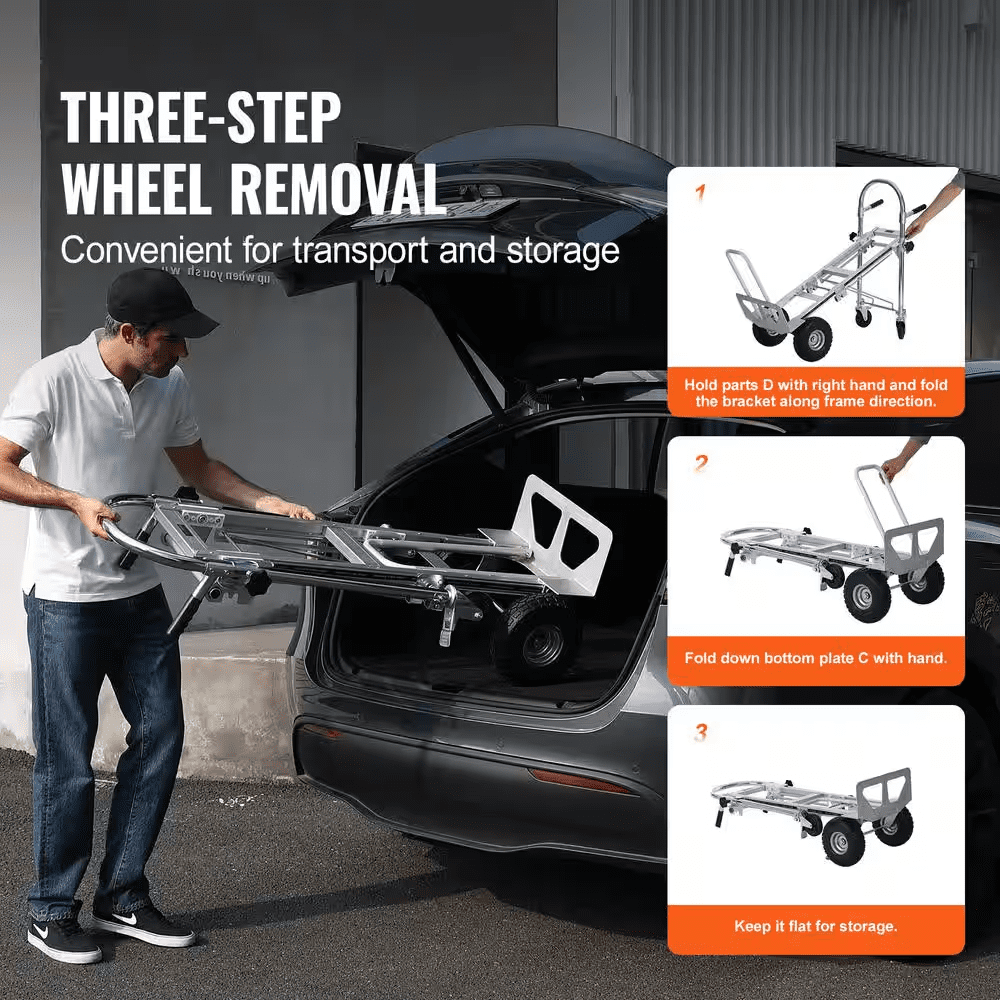 THREE-STEP WHEEL REMOVAL

Convenient for transport and storage

1

Hold parts D with right hand and fold the bracket along frame direction.

2

Fold down bottom plate C with hand.

3

Keep it flat for storage.