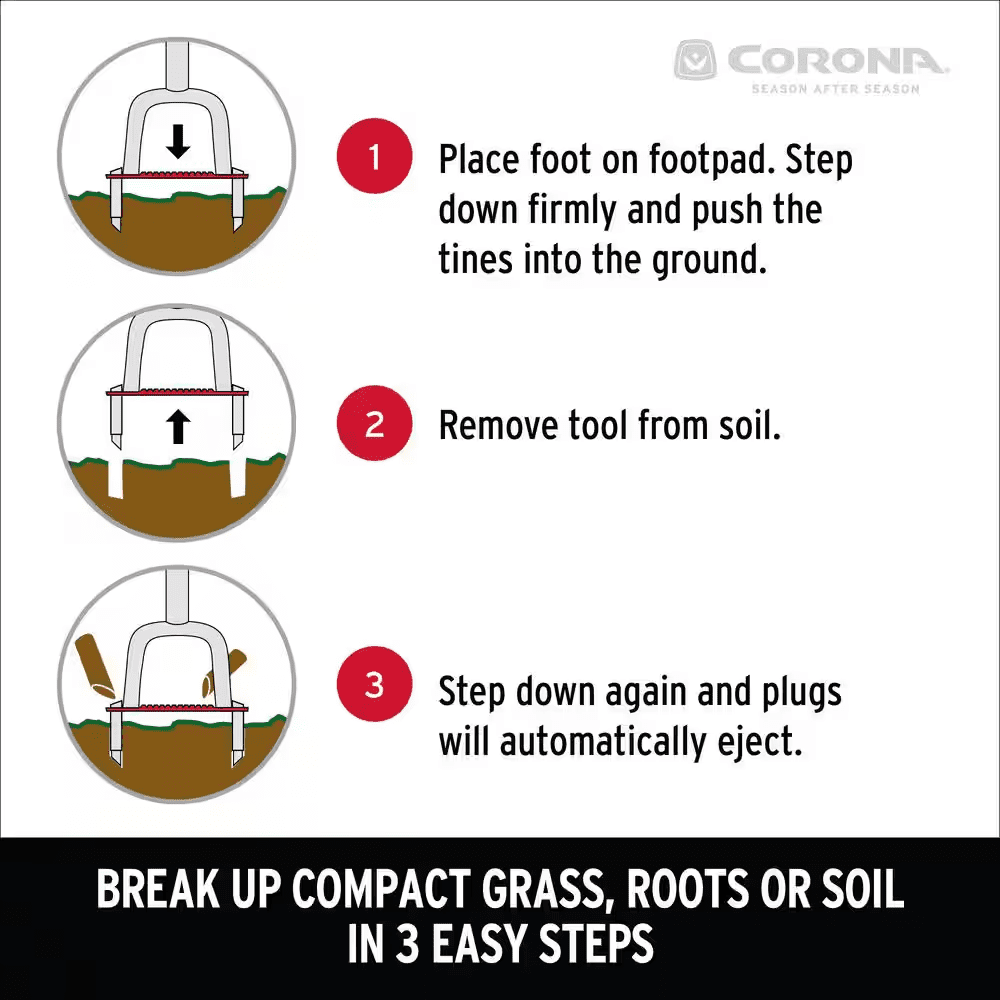 CORONA
SEASON AFTER SEASON

1 Place foot on footpad. Step down firmly and push the tines into the ground.

2 Remove tool from soil.

3 Step down again and plugs will automatically eject.

BREAK UP COMPACT GRASS, ROOTS OR SOIL IN 3 EASY STEPS