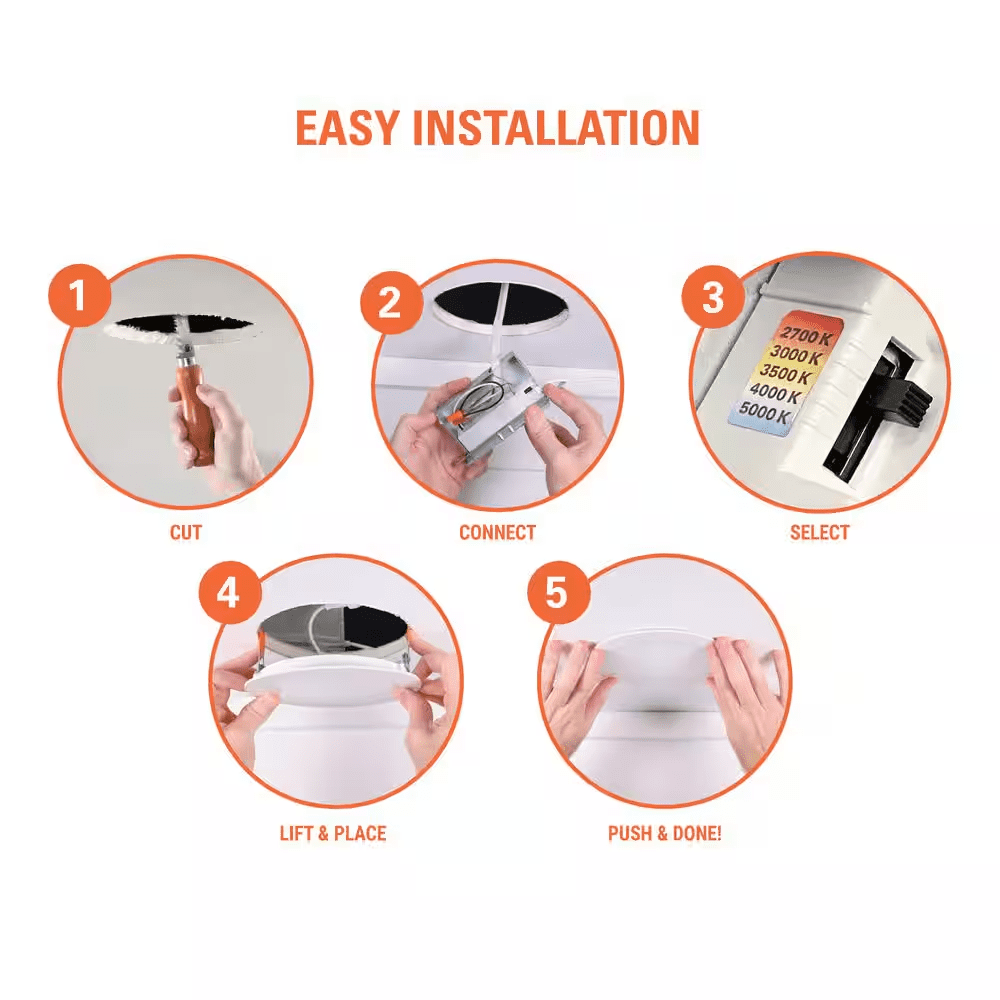 EASY INSTALLATION

1

CUT

2

CONNECT

3

2700 K
3000 K
3500 K
4000 K
5000 K

SELECT

4

LIFT & PLACE

5

PUSH & DONE!