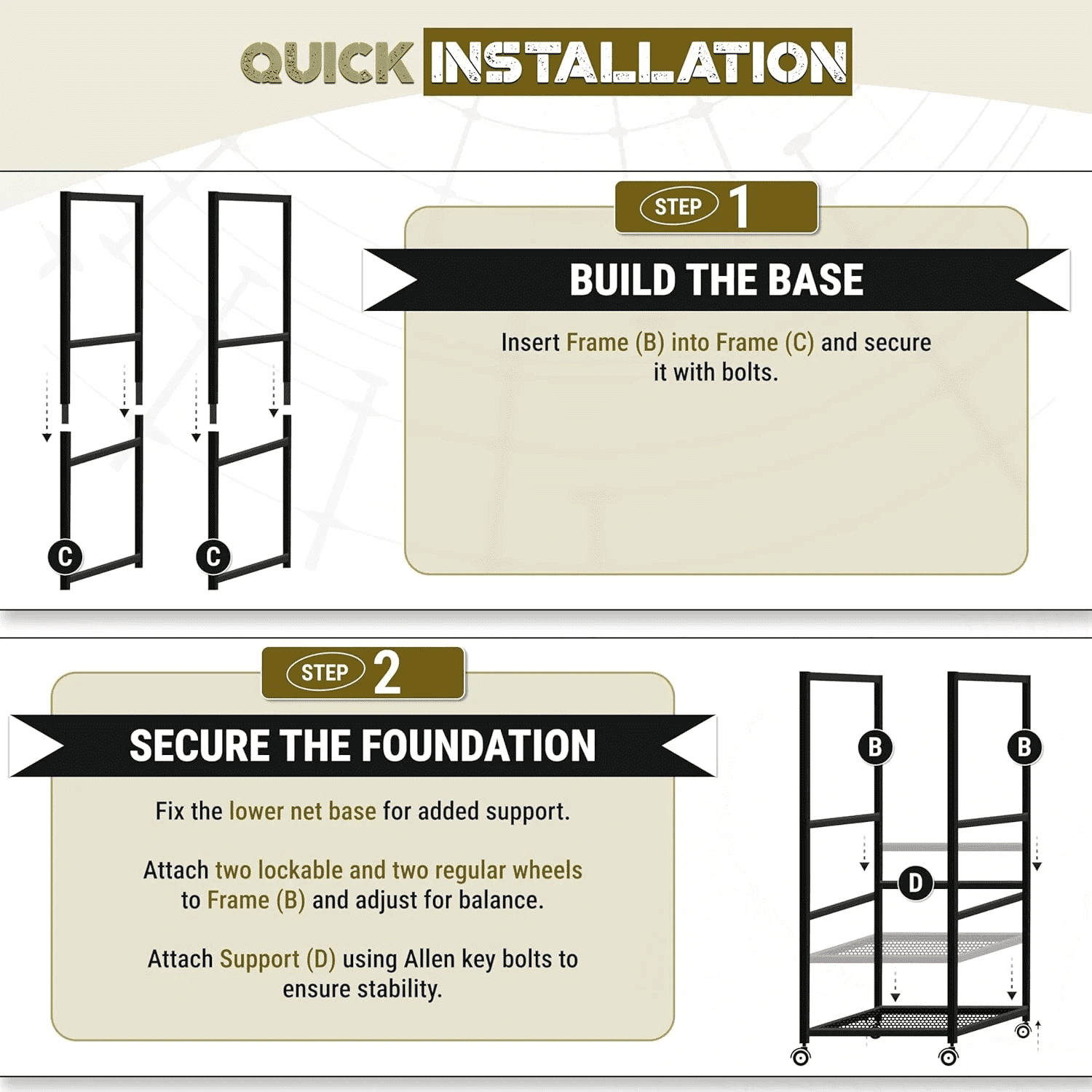 QUICK INSTALLATION

C C

STEP 1

BUILD THE BASE

Insert Frame (B) into Frame (C) and secure it with bolts.

STEP 2

SECURE THE FOUNDATION

Fix the lower net base for added support.

Attach two lockable and two regular wheels to Frame (B) and adjust for balance.

Attach Support (D) using Allen key bolts to ensure stability.

B B D