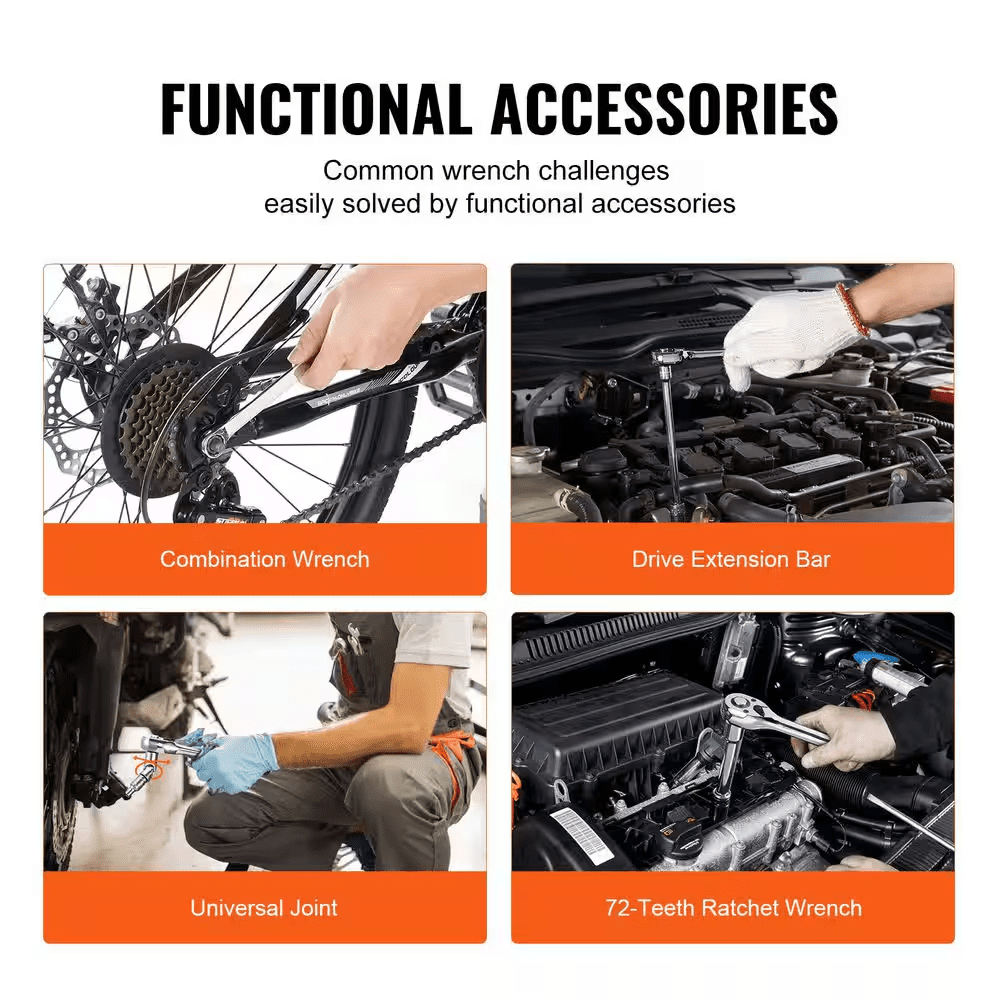 FUNCTIONAL ACCESSORIES

Common wrench challenges easily solved by functional accessories

Combination Wrench

Drive Extension Bar

Universal Joint

72-Teeth Ratchet Wrench