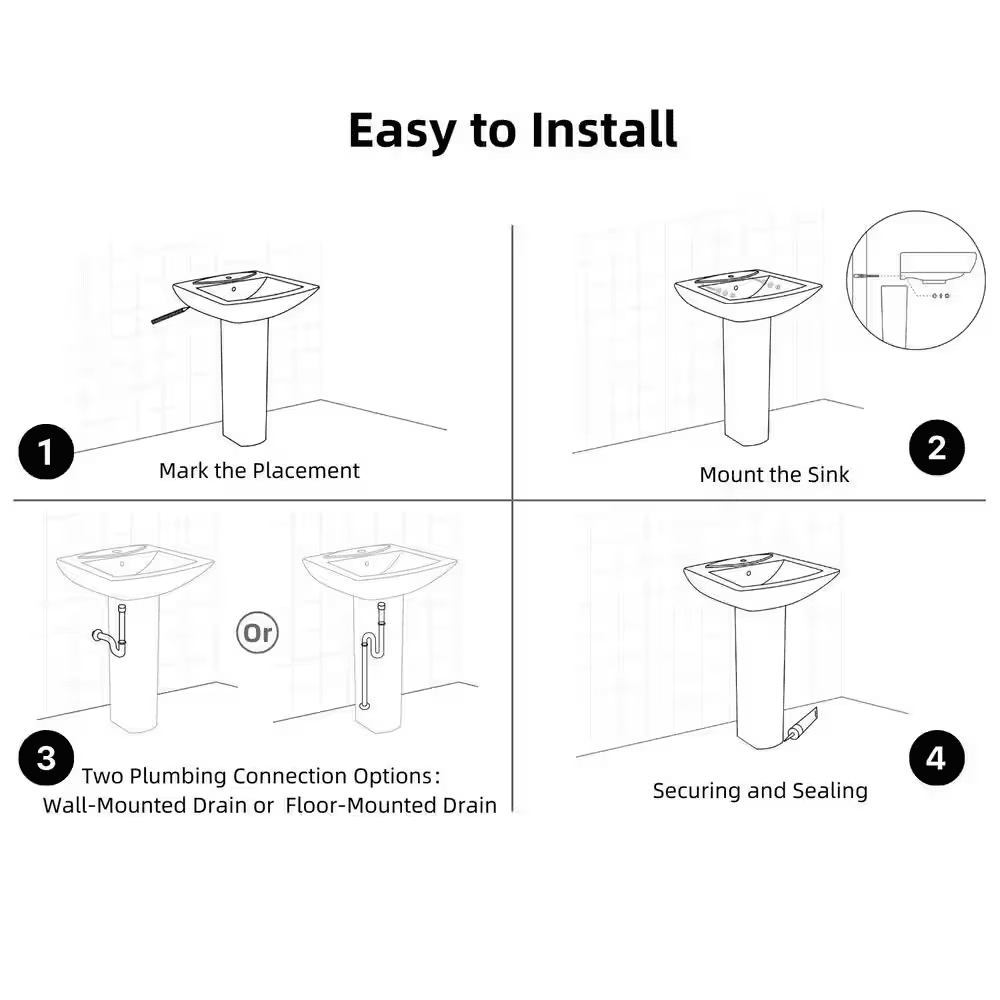 Easy to Install

1
Mark the Placement

2
Mount the Sink

Or

3
Two Plumbing Connection Options: Wall-Mounted Drain or Floor-Mounted Drain

4
Securing and Sealing