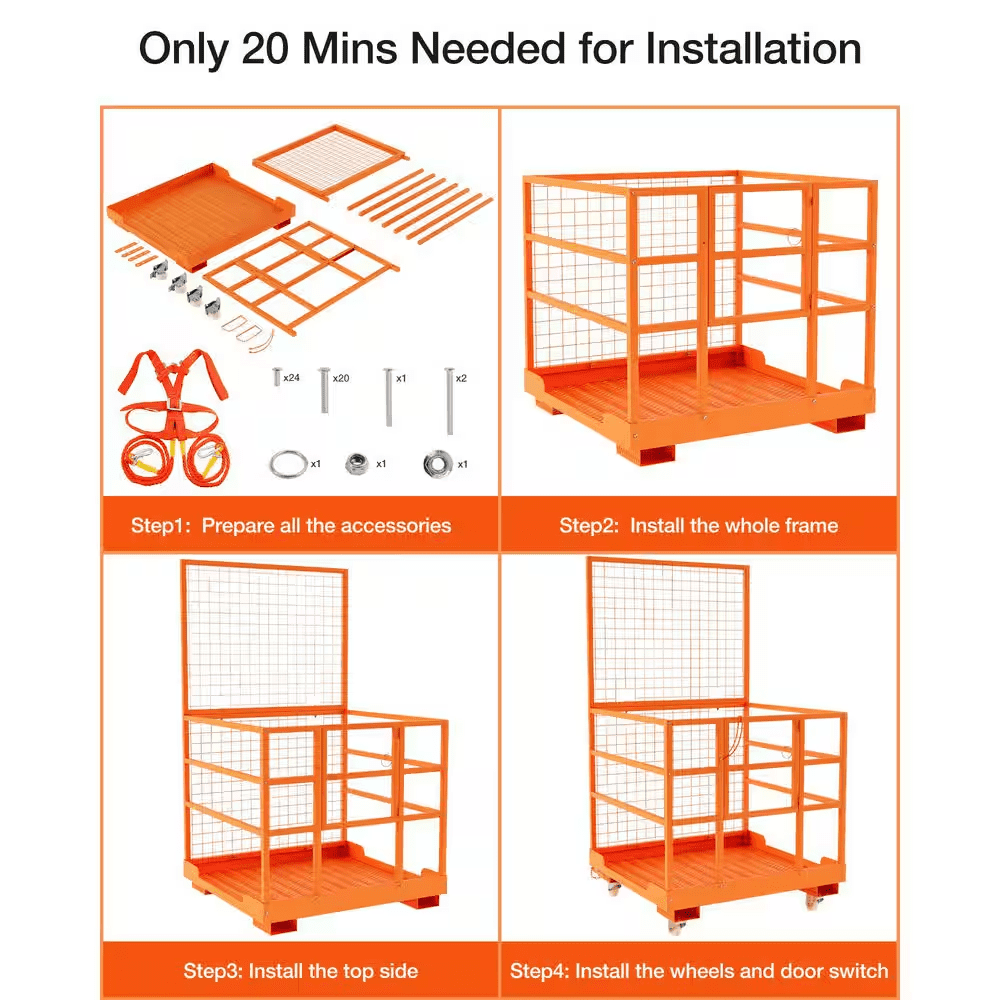 Only 20 Mins Needed for Installation

x24 x20 x1 x2

x1 x1 x1

Step1: Prepare all the accessories

Step2: Install the whole frame

Step3: Install the top side

Step4: Install the wheels and door switch