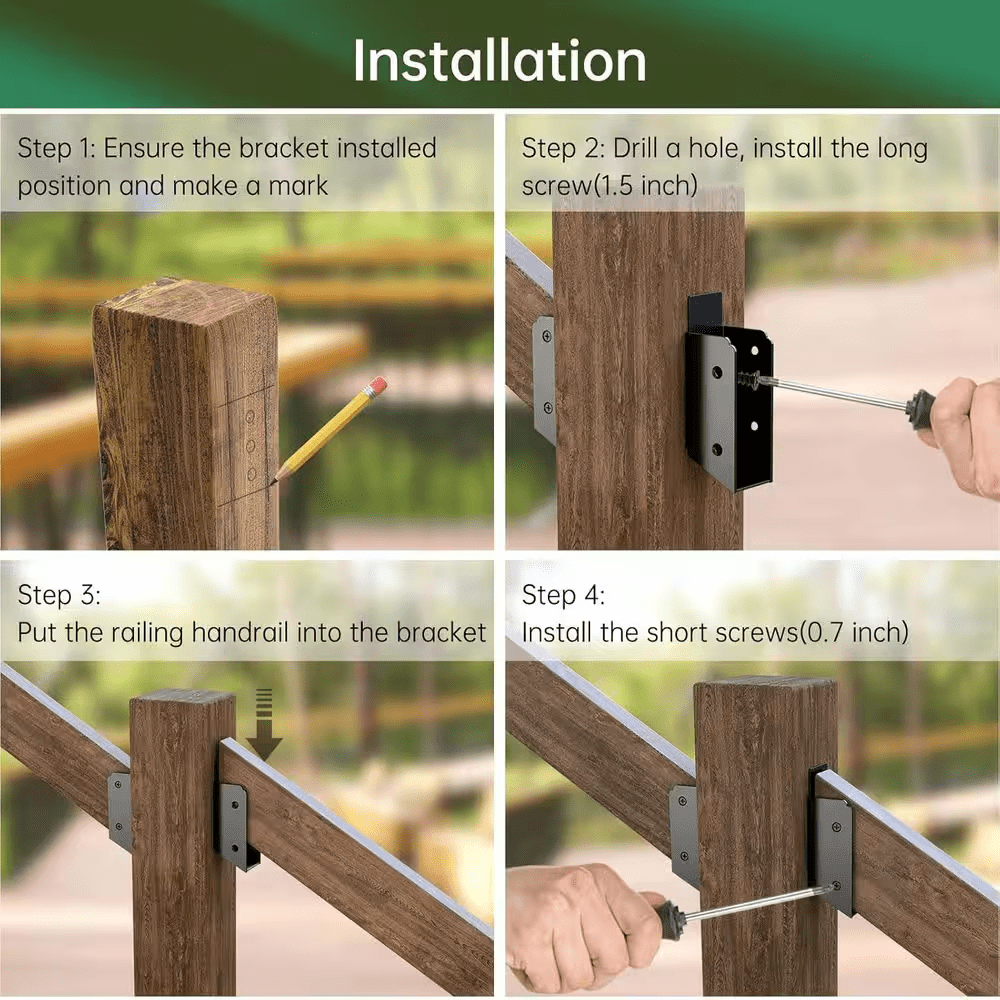 Installation

Step 1: Ensure the bracket installed position and make a mark

Step 2: Drill a hole, install the long screw(1.5 inch)

Step 3:
Put the railing handrail into the bracket

Step 4:
Install the short screws(0.7 inch)