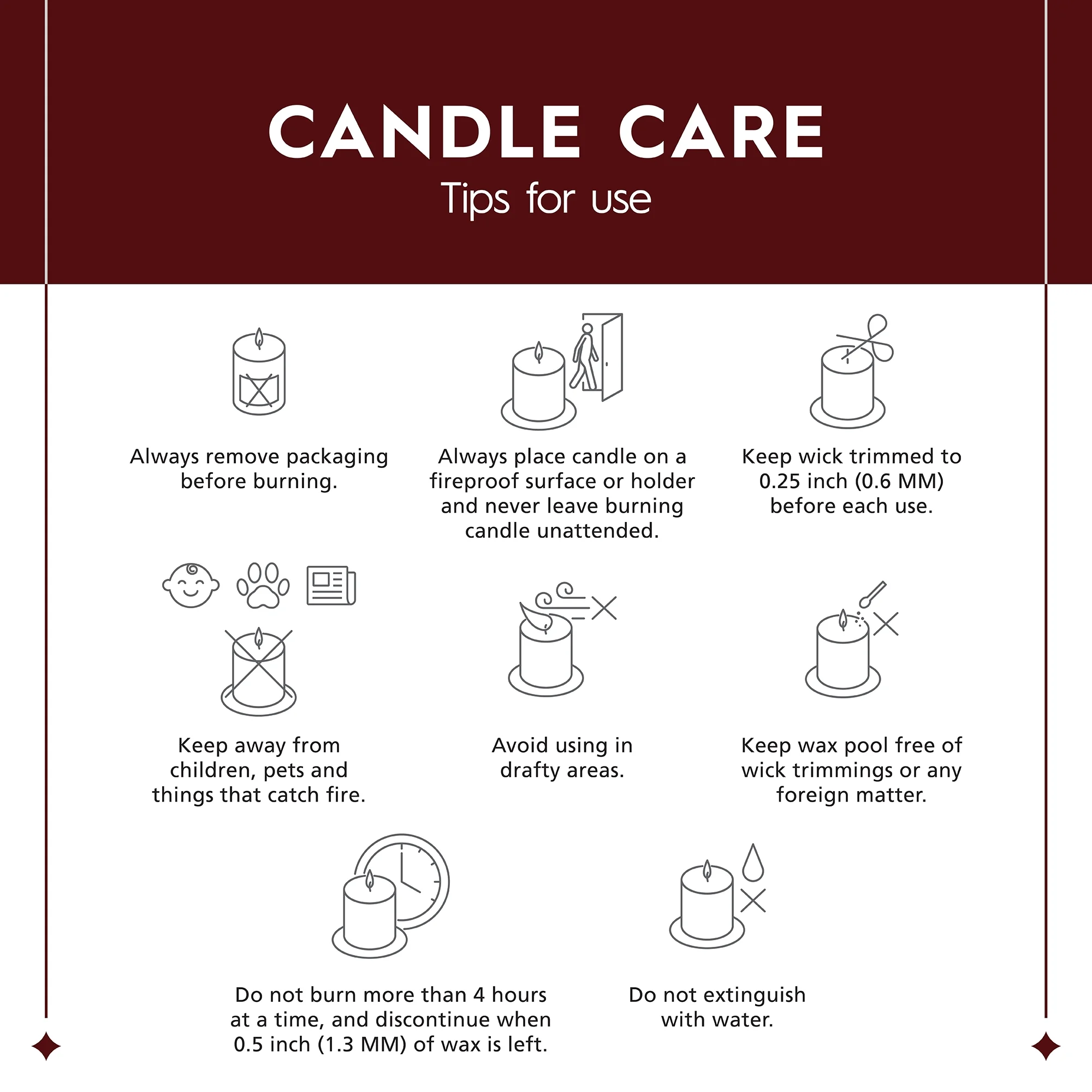 CANDLE CARE

Tips for use

Always remove packaging before burning.

Always place candle on a fireproof surface or holder and never leave burning candle unattended.

Keep wick trimmed to 0.25 inch (0.6 MM) before each use.

Keep away from children, pets and things that catch fire.

Avoid using in drafty areas.

Keep wax pool free of wick trimmings or any foreign matter.

Do not burn more than 4 hours at a time, and discontinue when 0.5 inch (1.3 MM) of wax is left.

Do not extinguish with water.