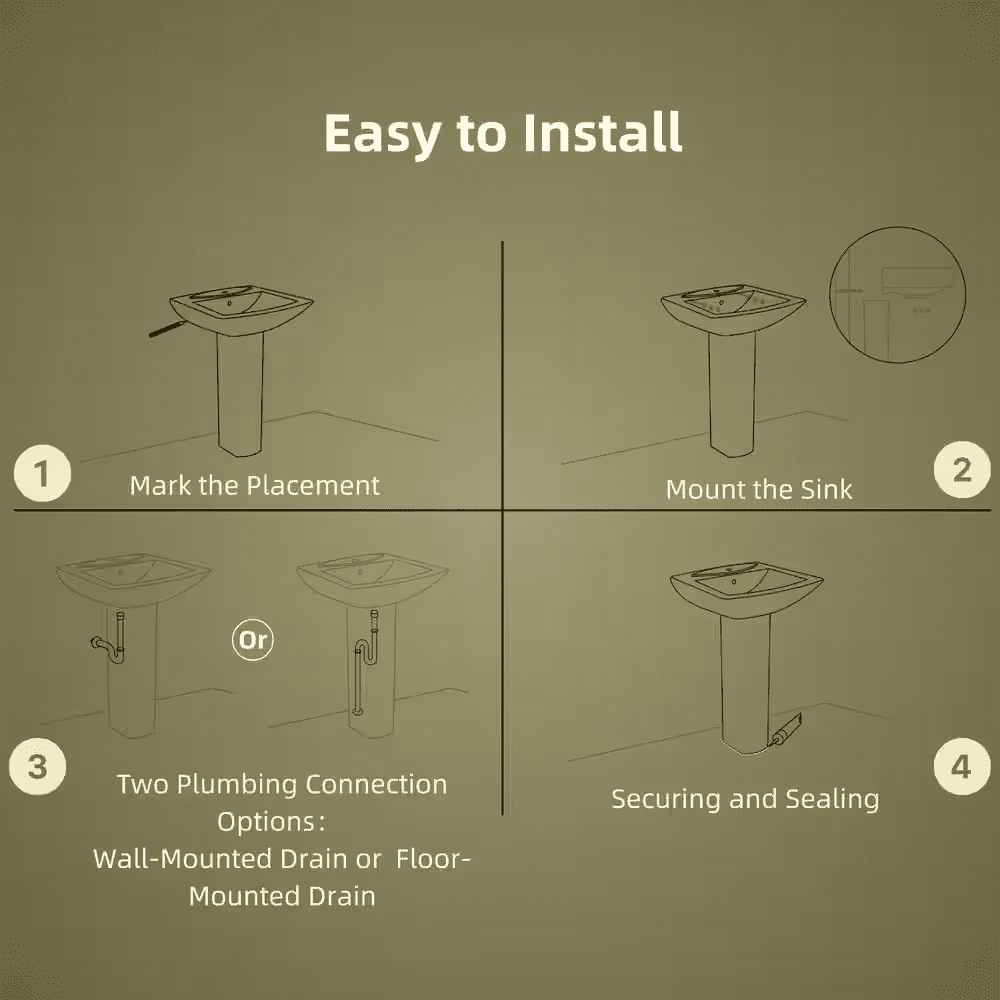 Easy to Install

1
Mark the Placement

Mount the Sink
2

Or

3
Two Plumbing Connection Options：
Wall-Mounted Drain or Floor-Mounted Drain

Securing and Sealing
4