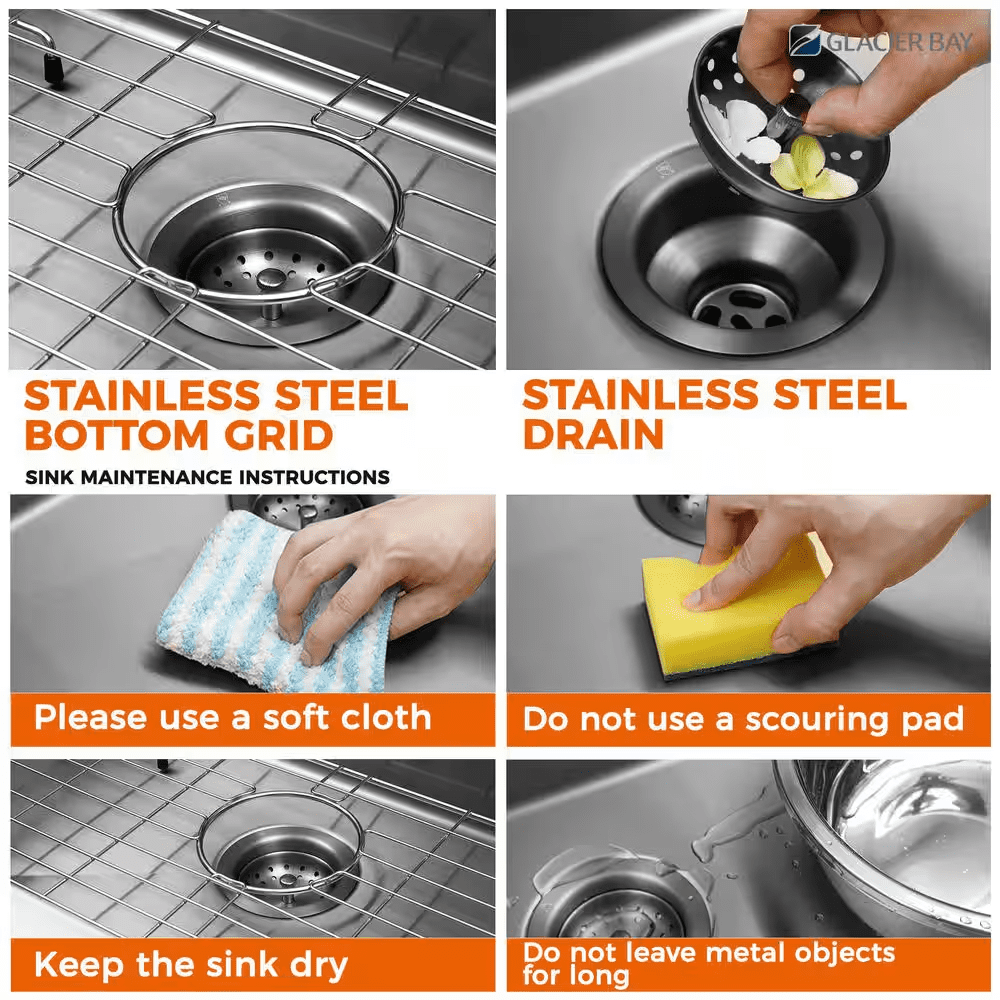 GLACIER BAY

STAINLESS STEEL BOTTOM GRID

STAINLESS STEEL DRAIN

SINK MAINTENANCE INSTRUCTIONS

Please use a soft cloth

Do not use a scouring pad

Keep the sink dry

Do not leave metal objects for long