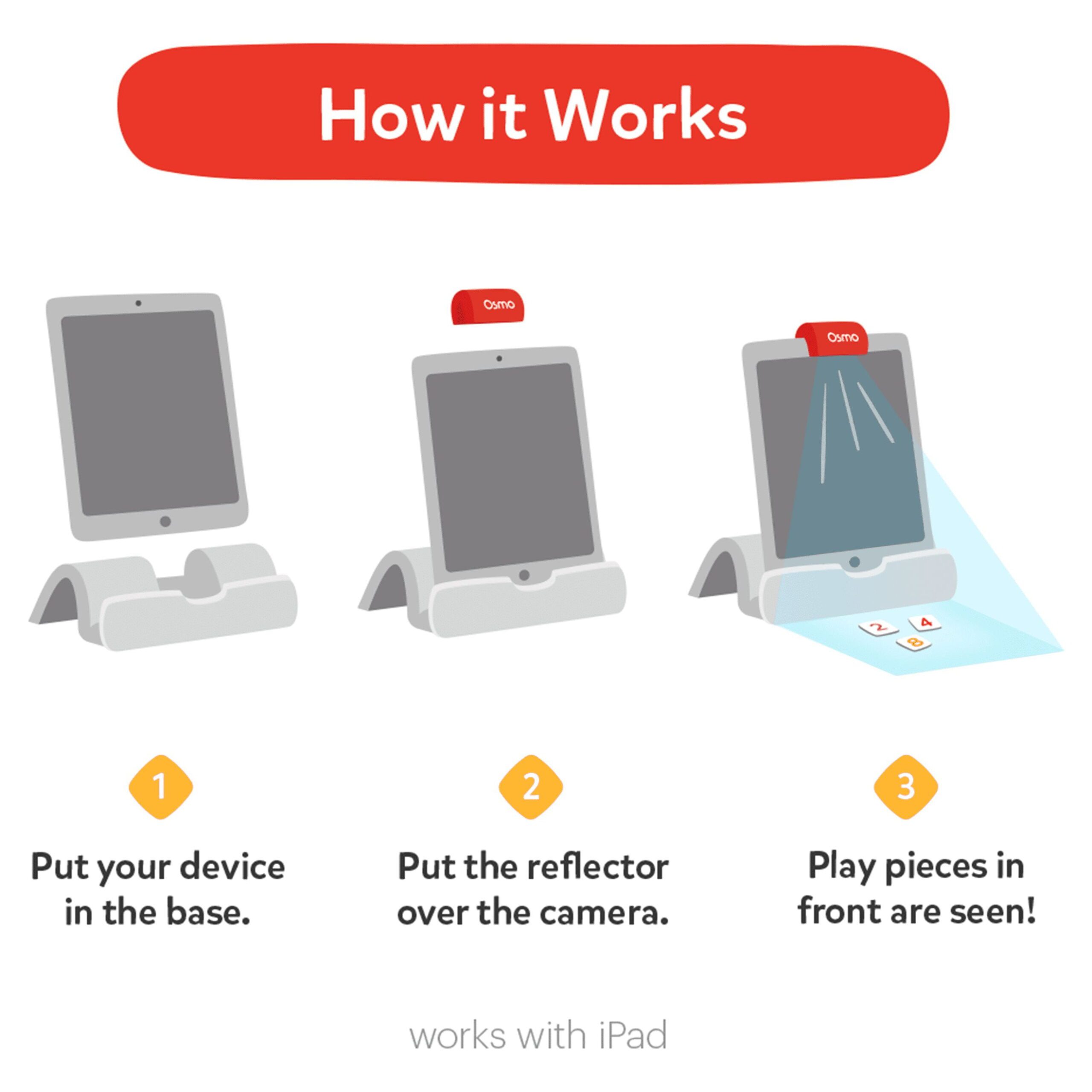 How it Works

Osmo

Osmo

2 4 8

1

Put your device in the base.

2

Put the reflector over the camera.

3

Play pieces in front are seen!

works with iPad