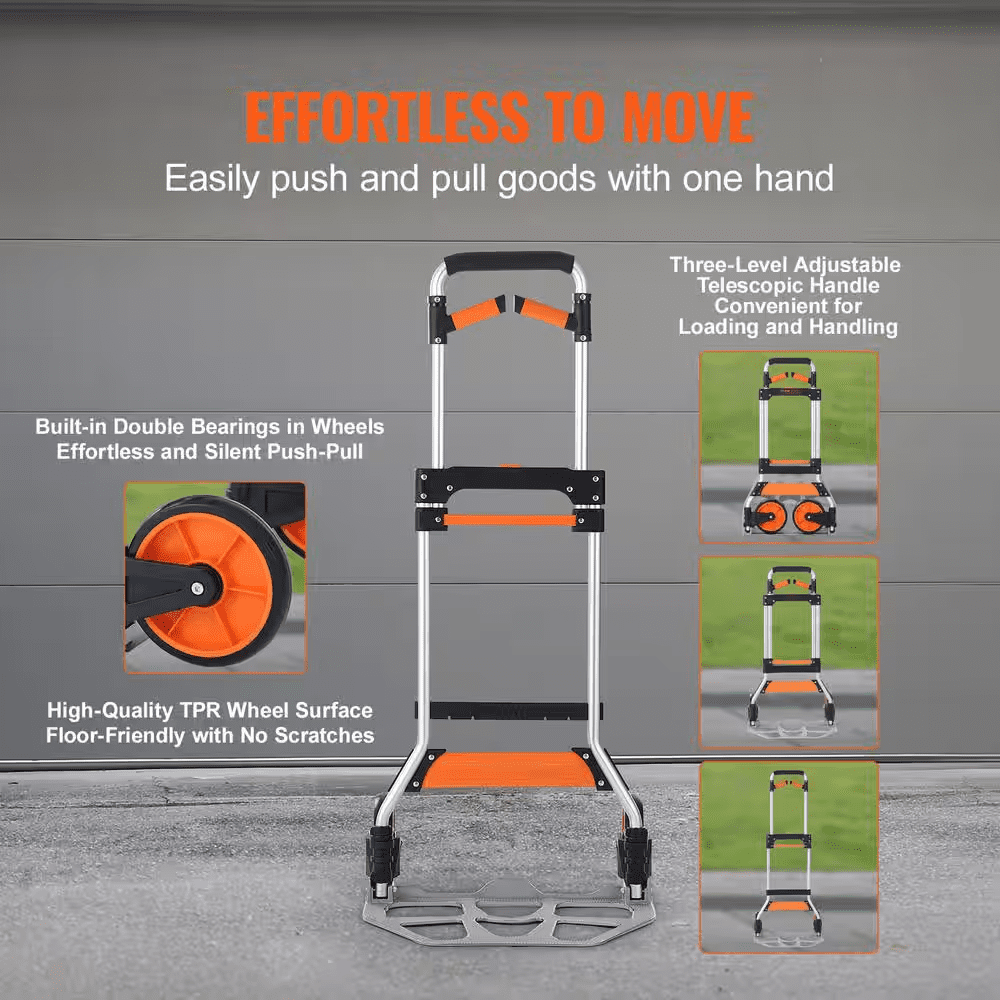 EFFORTLESS TO MOVE

Easily push and pull goods with one hand

Built-in Double Bearings in Wheels Effortless and Silent Push-Pull

High-Quality TPR Wheel Surface Floor-Friendly with No Scratches

Three-Level Adjustable Telescopic Handle Convenient for Loading and Handling