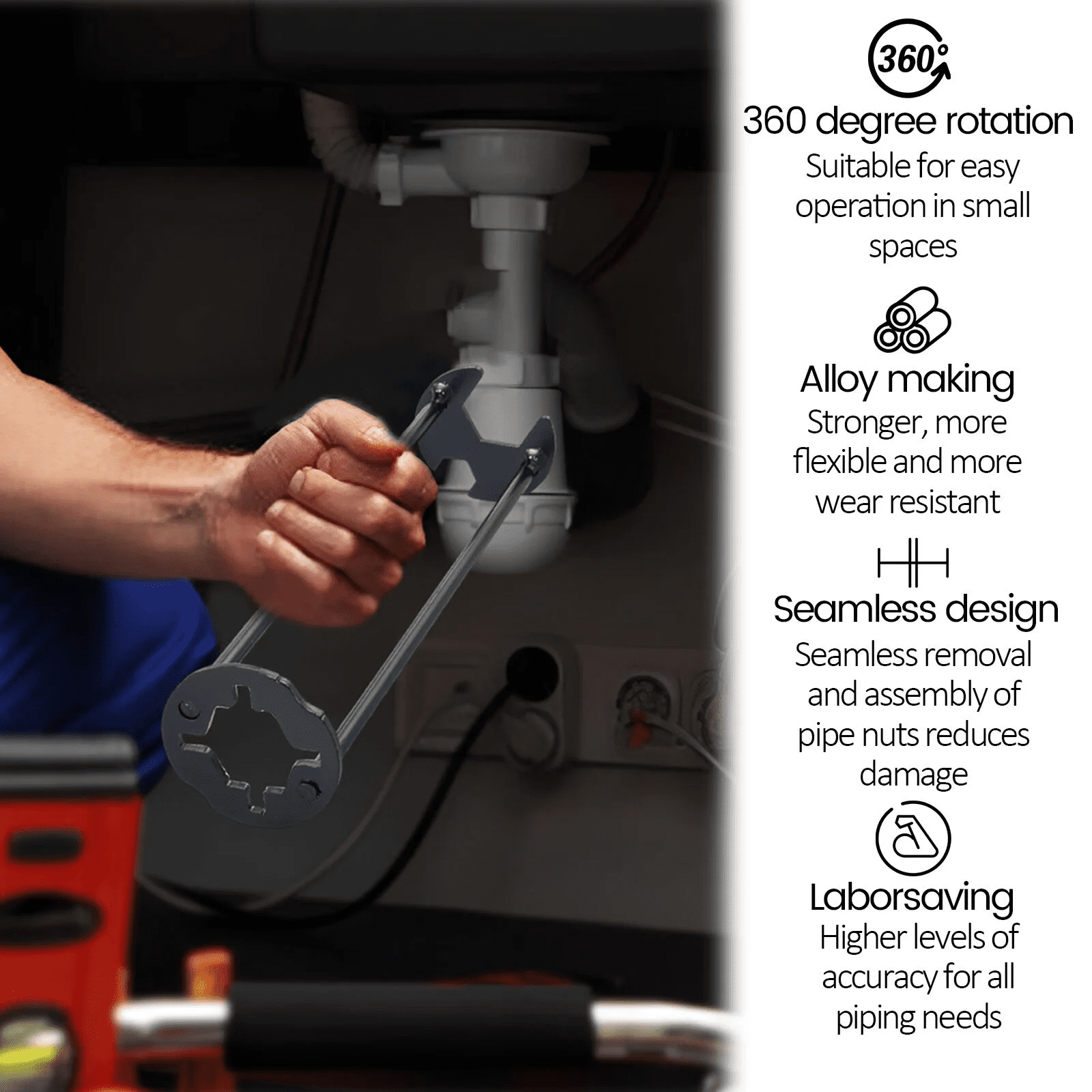 360°

360 degree rotation

Suitable for easy operation in small spaces

Alloy making

Stronger, more flexible and more wear resistant

Seamless design

Seamless removal and assembly of pipe nuts reduces damage

Laborsaving

Higher levels of accuracy for all piping needs