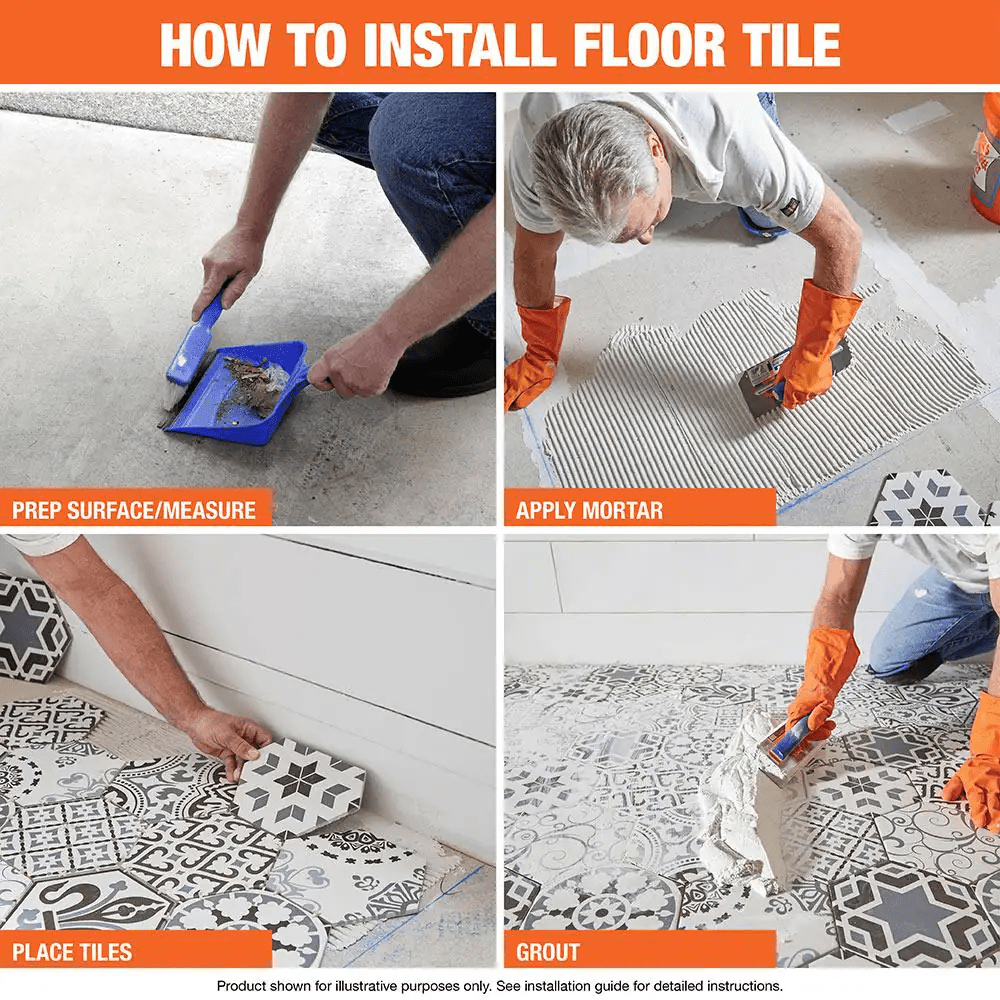 HOW TO INSTALL FLOOR TILE

PREP SURFACE/MEASURE

APPLY MORTAR

PLACE TILES

GROUT

Product shown for illustrative purposes only. See installation guide for detailed instructions.