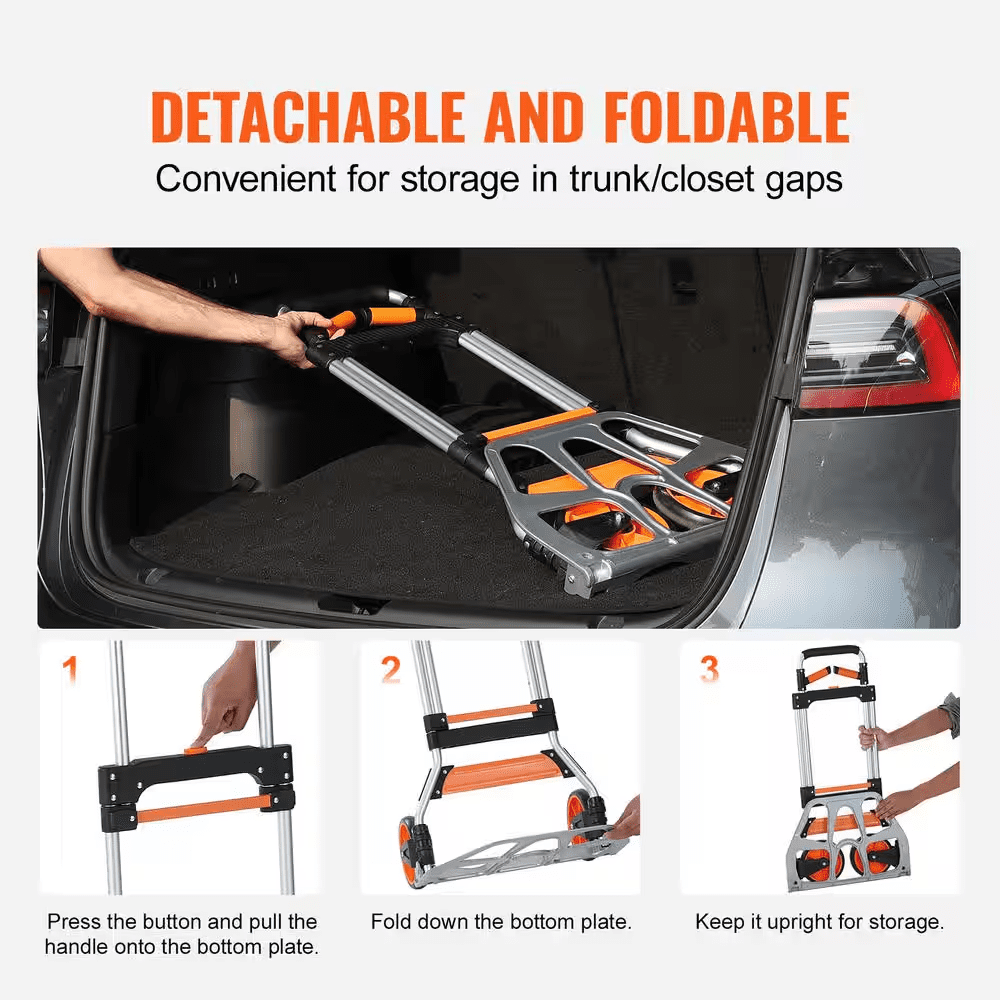 DETACHABLE AND FOLDABLE
Convenient for storage in trunk/closet gaps

1
Press the button and pull the handle onto the bottom plate.

2
Fold down the bottom plate.

3
Keep it upright for storage.