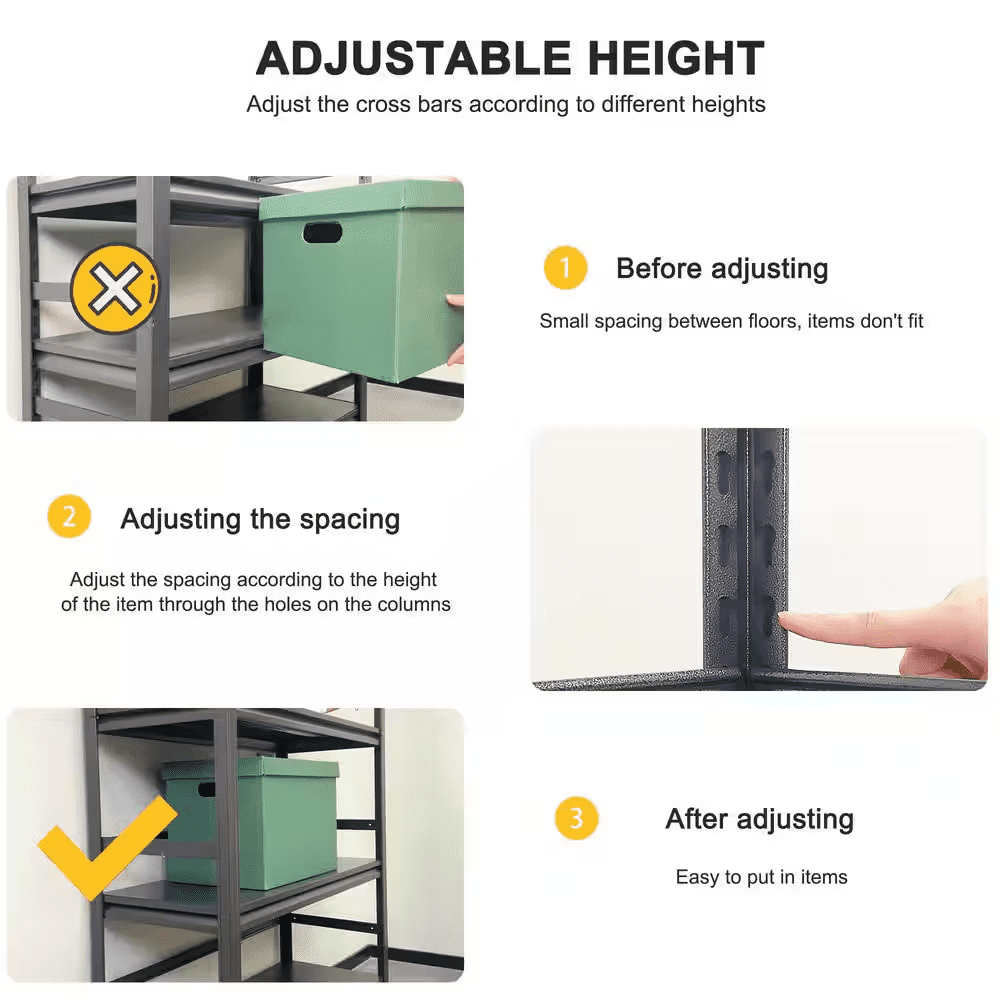 ADJUSTABLE HEIGHT
Adjust the cross bars according to different heights

1 Before adjusting
Small spacing between floors, items don't fit

2 Adjusting the spacing
Adjust the spacing according to the height of the item through the holes on the columns

3 After adjusting
Easy to put in items