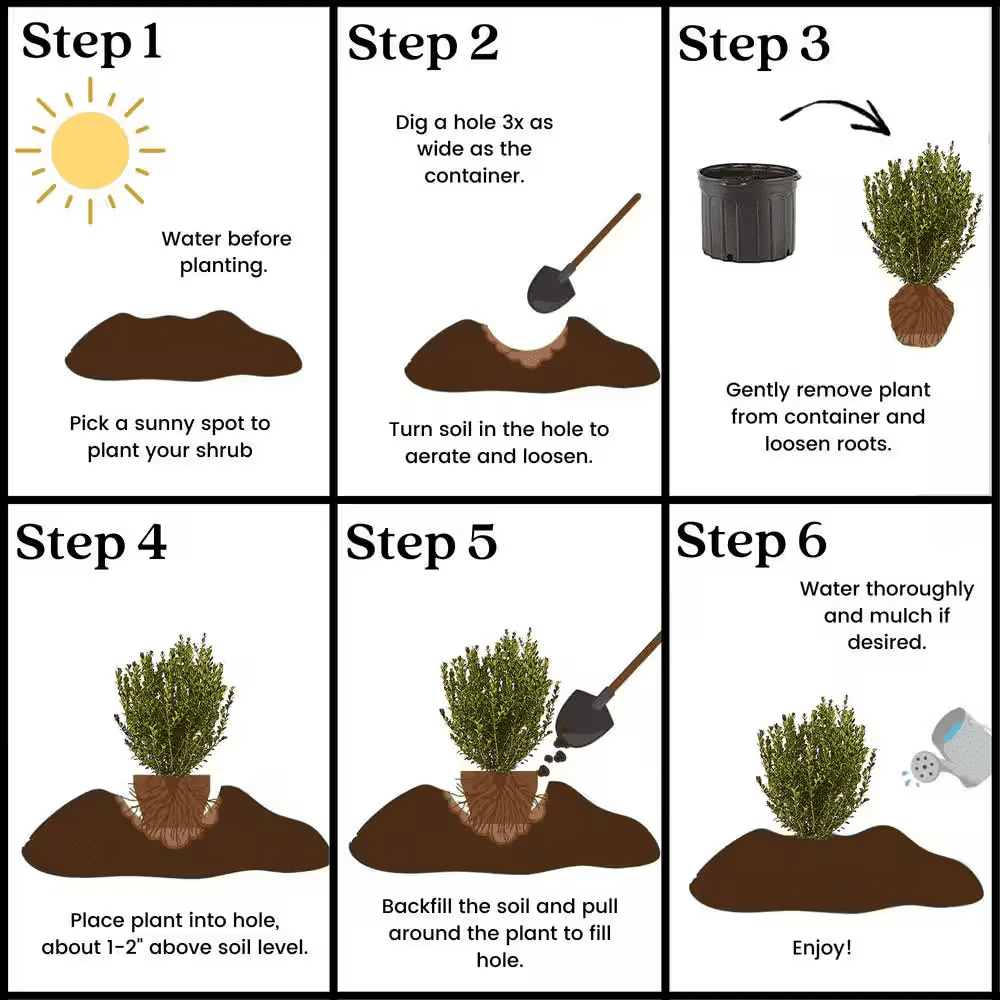 Step 1

Water before planting.

Pick a sunny spot to plant your shrub

Step 2

Dig a hole 3x as wide as the container.

Turn soil in the hole to aerate and loosen.

Step 3

Gently remove plant from container and loosen roots.

Step 4

Place plant into hole, about 1-2" above soil level.

Step 5

Backfill the soil and pull around the plant to fill hole.

Step 6

Water thoroughly and mulch if desired.

Enjoy!