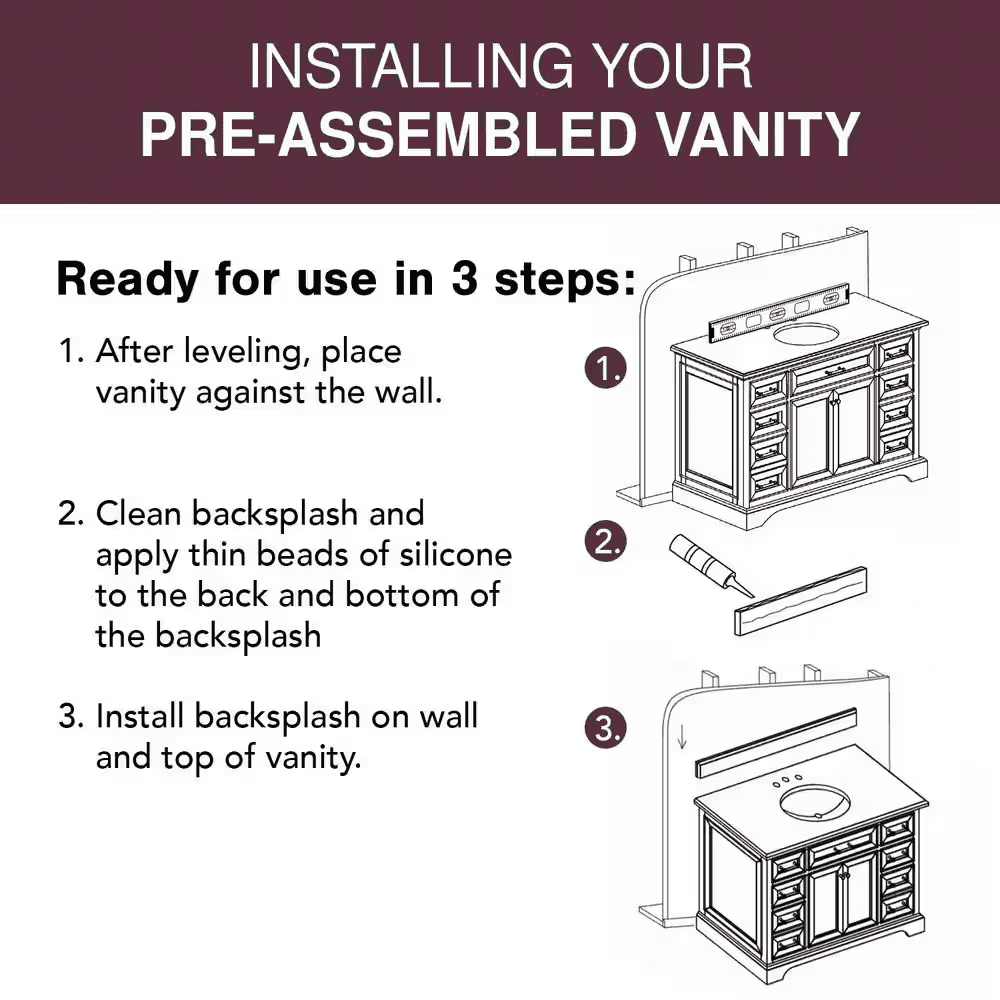 INSTALLING YOUR
PRE-ASSEMBLED VANITY

Ready for use in 3 steps:

1. After leveling, place vanity against the wall.

2. Clean backsplash and apply thin beads of silicone to the back and bottom of the backsplash

3. Install backsplash on wall and top of vanity.

1.

2.

3.