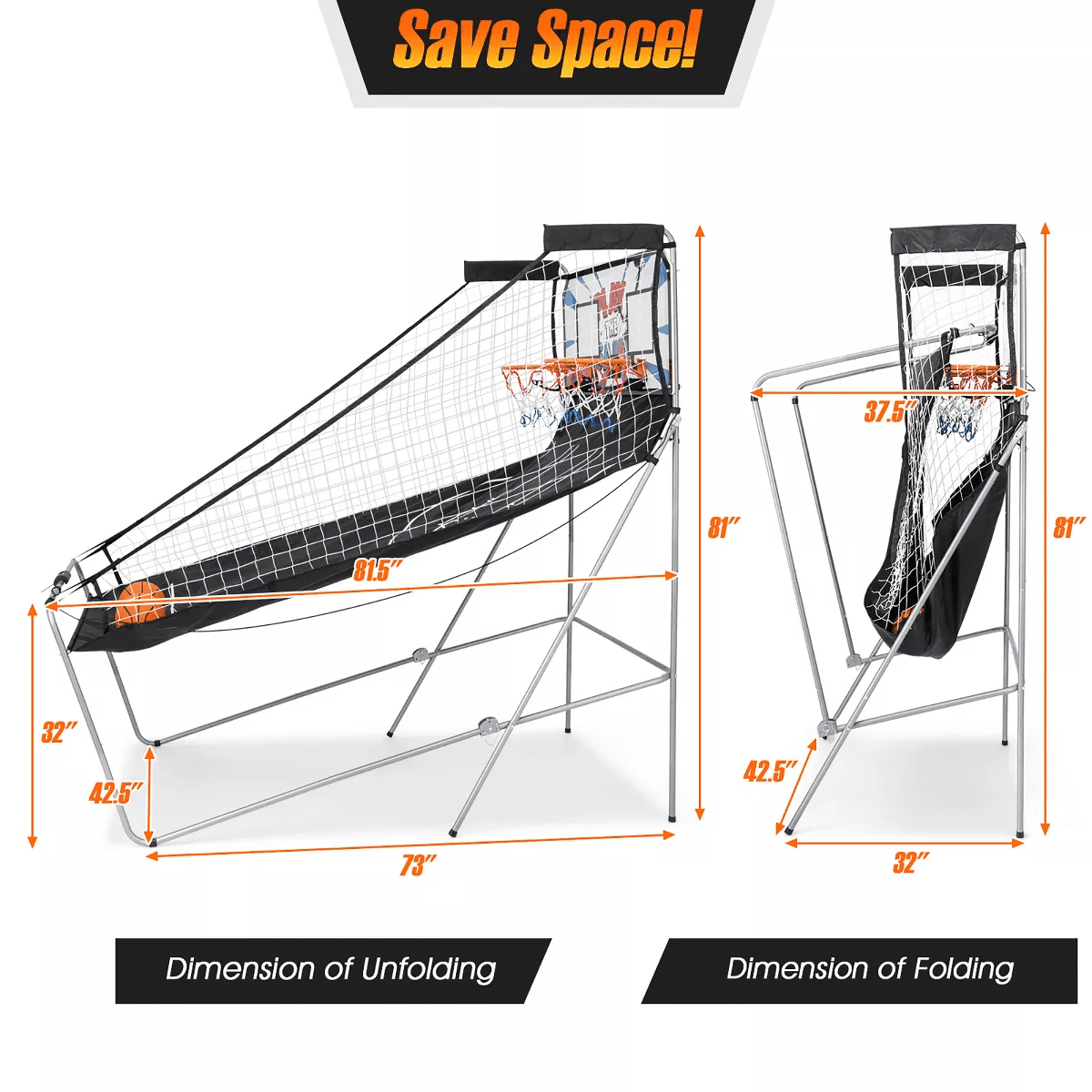 Save Space!

81.5″

81″

32″

42.5″

73″

37.5″

81″

42.5″

32″

Dimension of Unfolding

Dimension of Folding