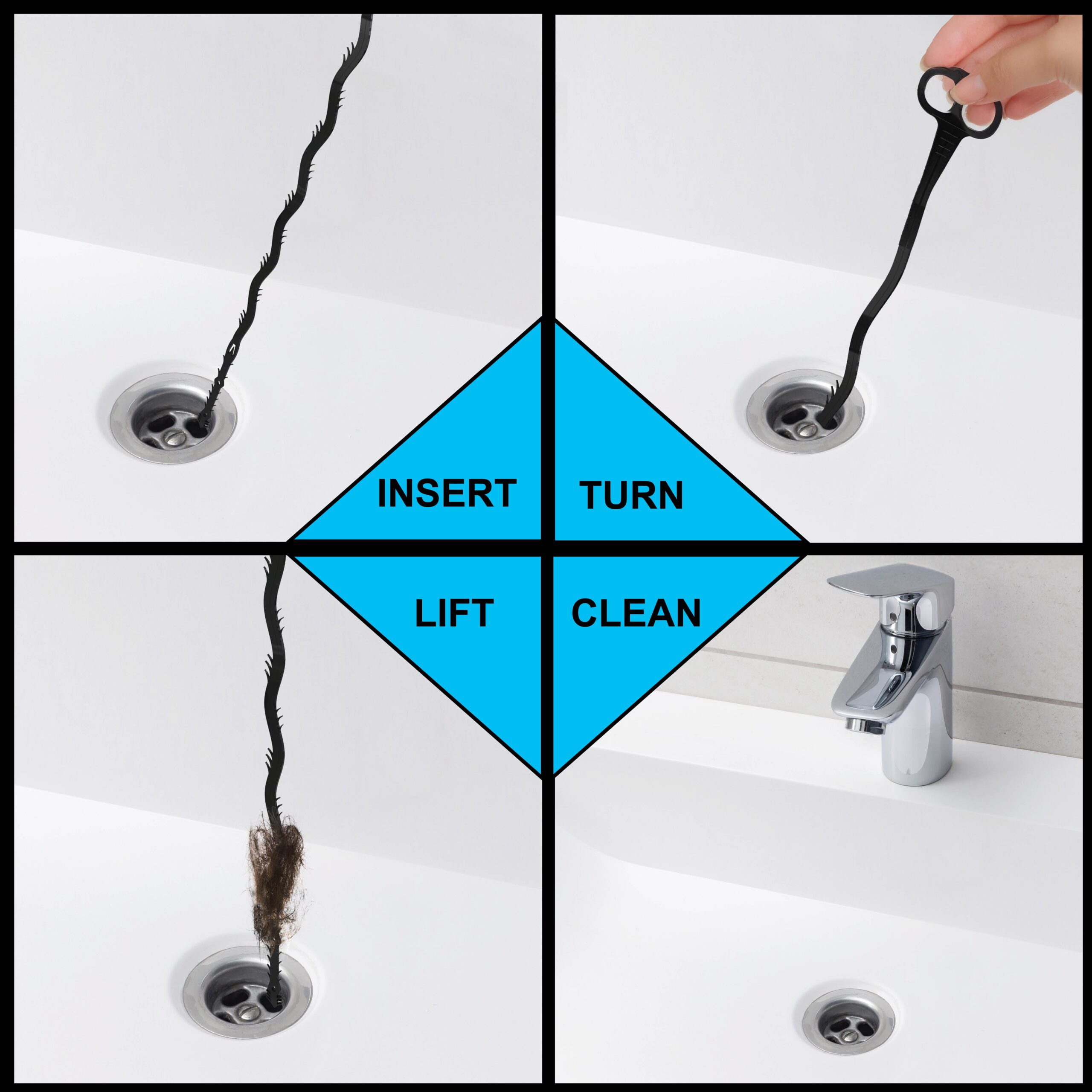 INSERT

TURN

LIFT

CLEAN