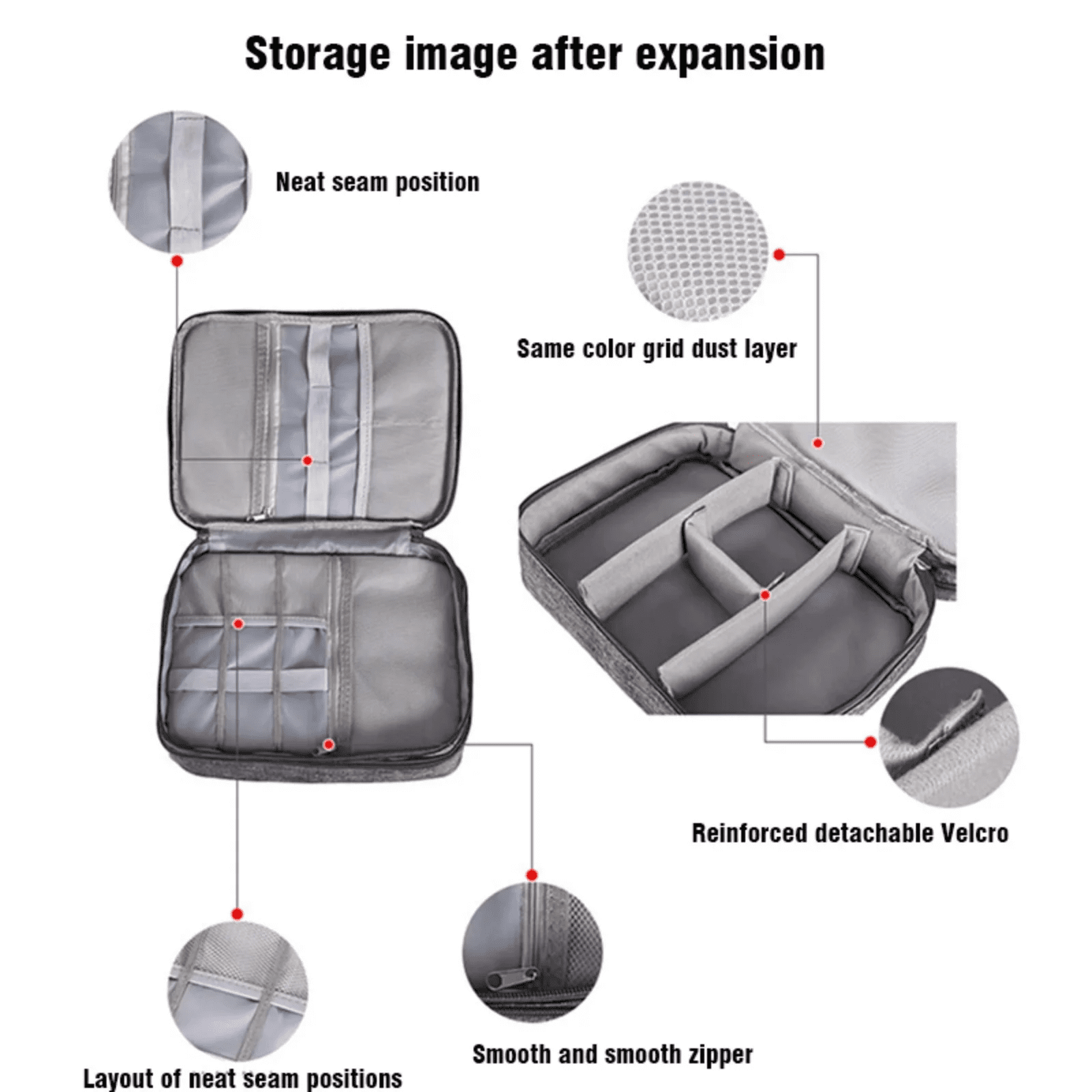 Storage image after expansion

Neat seam position

Same color grid dust layer

Reinforced detachable Velcro

Smooth and smooth zipper

Layout of neat seam positions