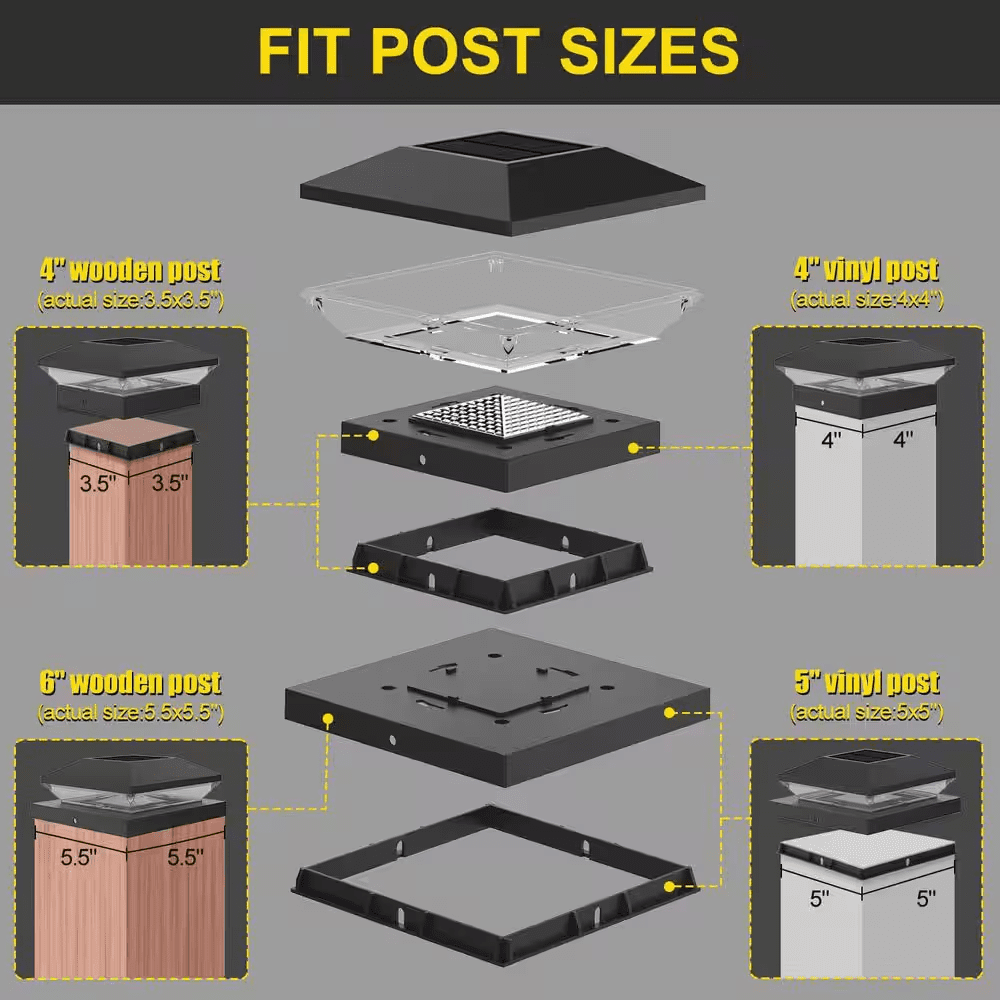 FIT POST SIZES

4" wooden post
(actual size:3.5x3.5")

3.5" 3.5"

4" vinyl post
(actual size:4x4")

4" 4"

6" wooden post
(actual size:5.5x5.5")

5.5" 5.5"

5" vinyl post
(actual size:5x5")

5" 5"