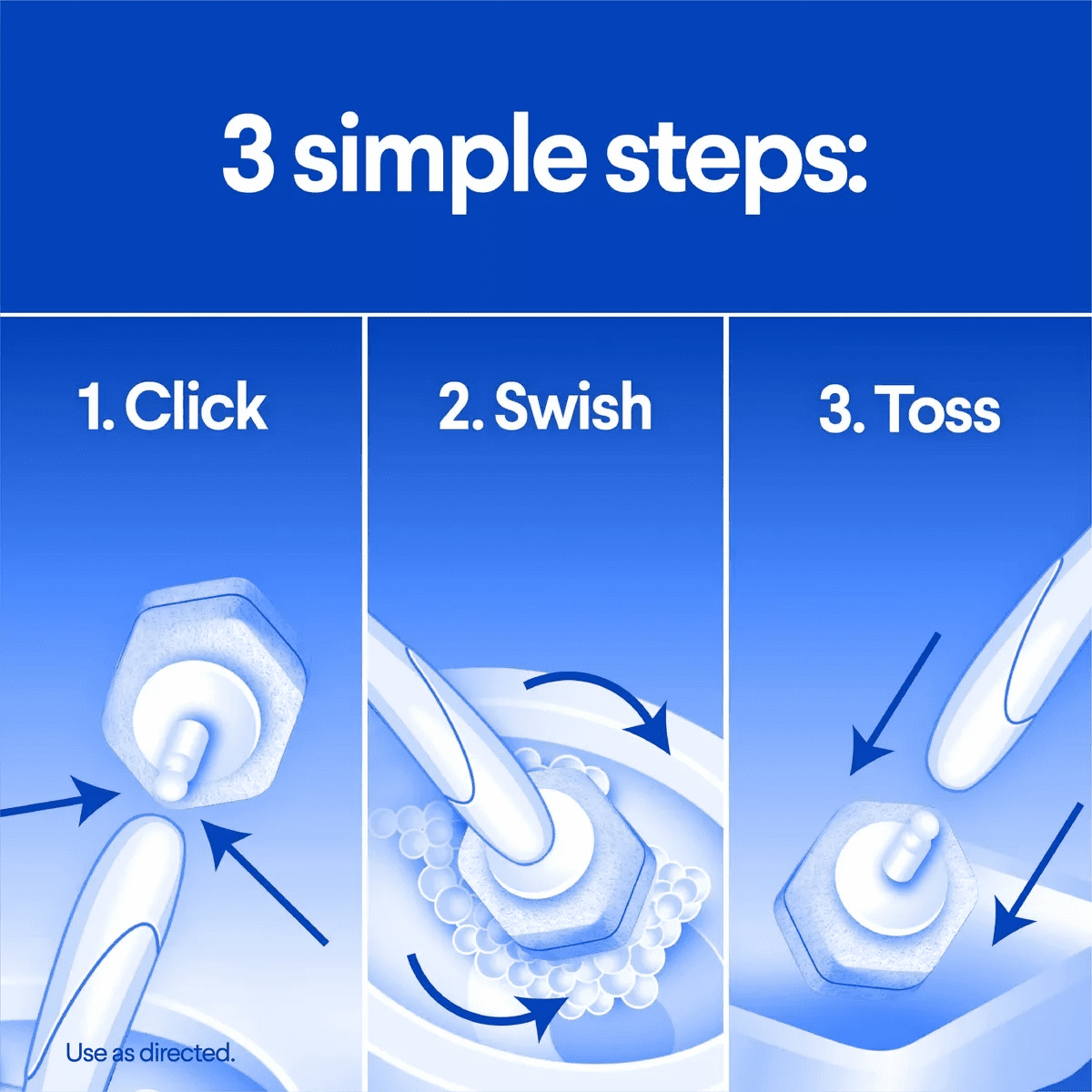 3 simple steps:

1. Click

2. Swish

3. Toss

Use as directed.