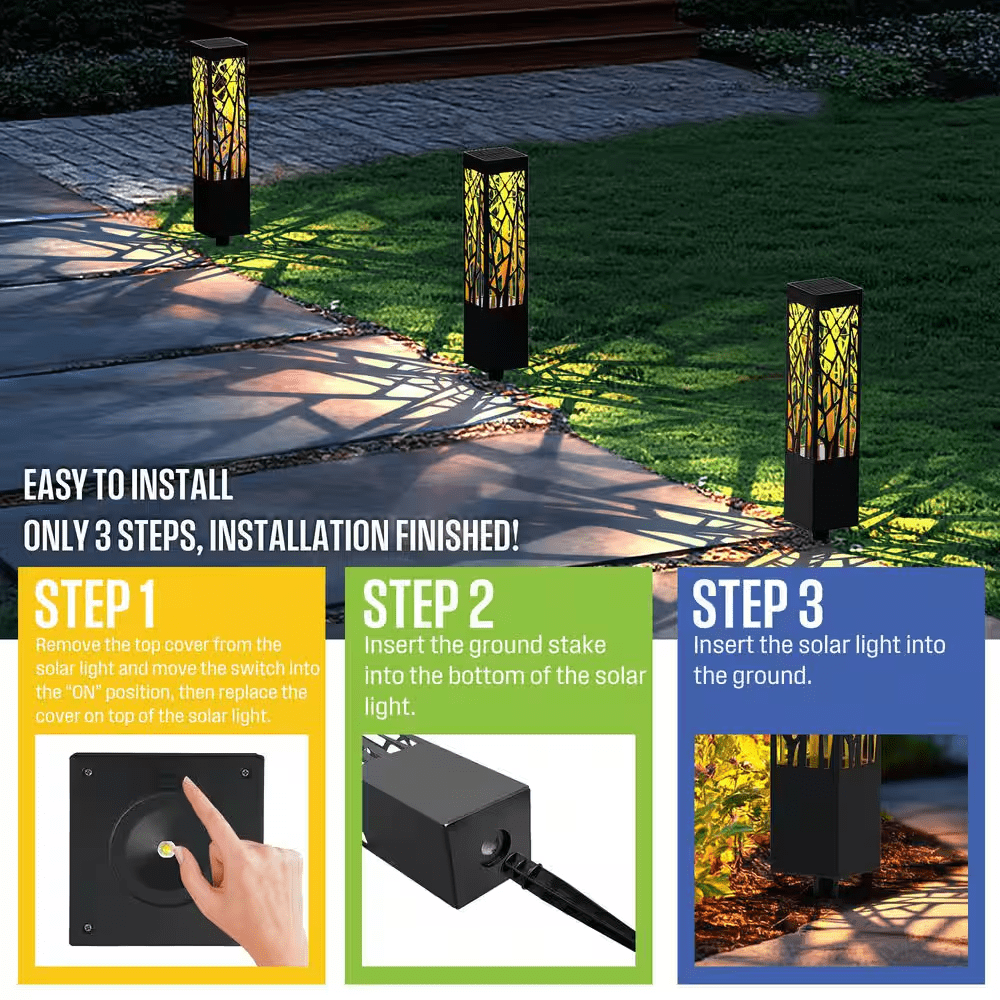 EASY TO INSTALL
ONLY 3 STEPS, INSTALLATION FINISHED!

STEP 1
Remove the top cover from the solar light and move the switch into the "ON" position, then replace the cover on top of the solar light.

STEP 2
Insert the ground stake into the bottom of the solar light.

STEP 3
Insert the solar light into the ground.