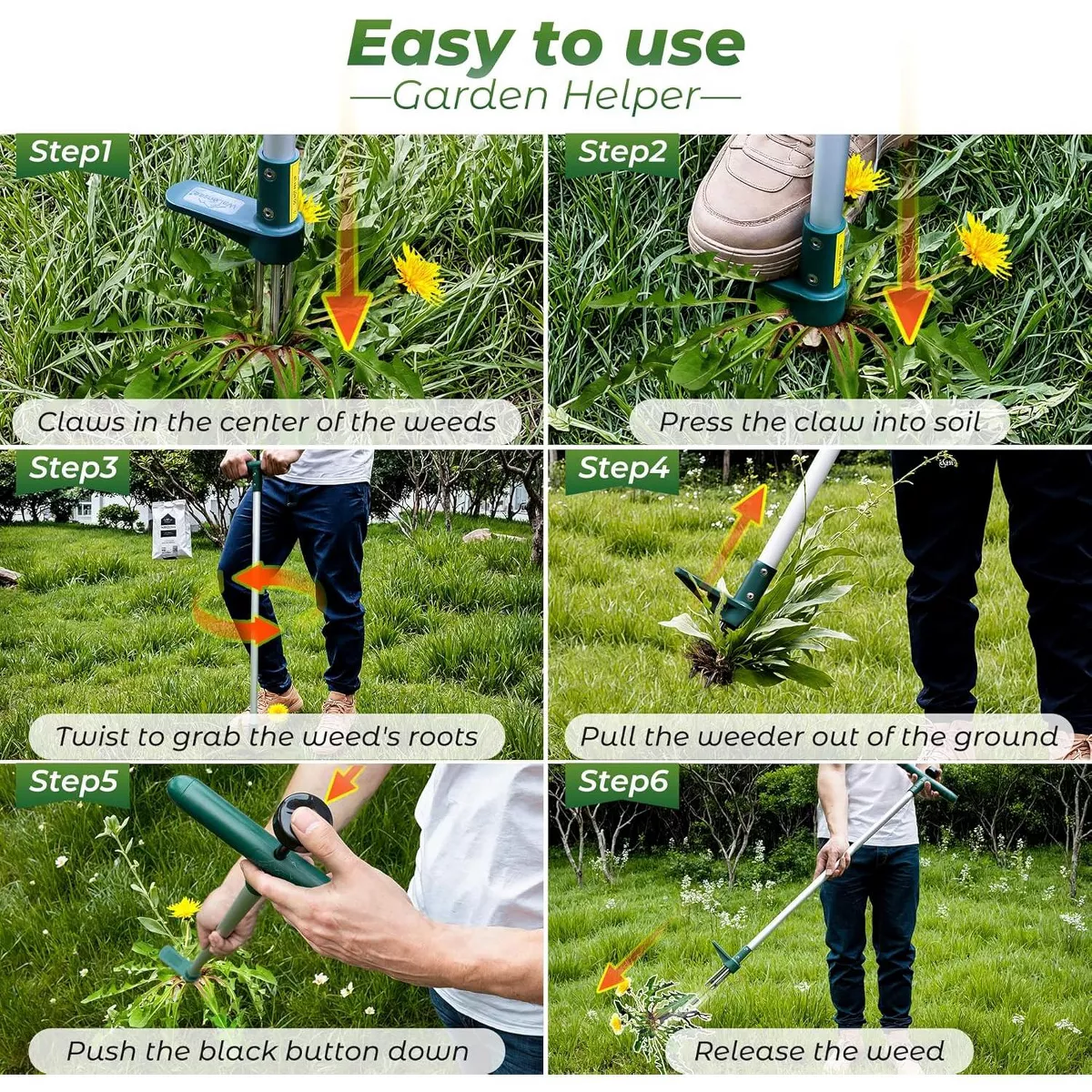 Easy to use
—Garden Helper—

Step1
Claws in the center of the weeds

Step2
Press the claw into soil

Step3
Twist to grab the weed's roots

Step4
Pull the weeder out of the ground

Step5
Push the black button down

Step6
Release the weed