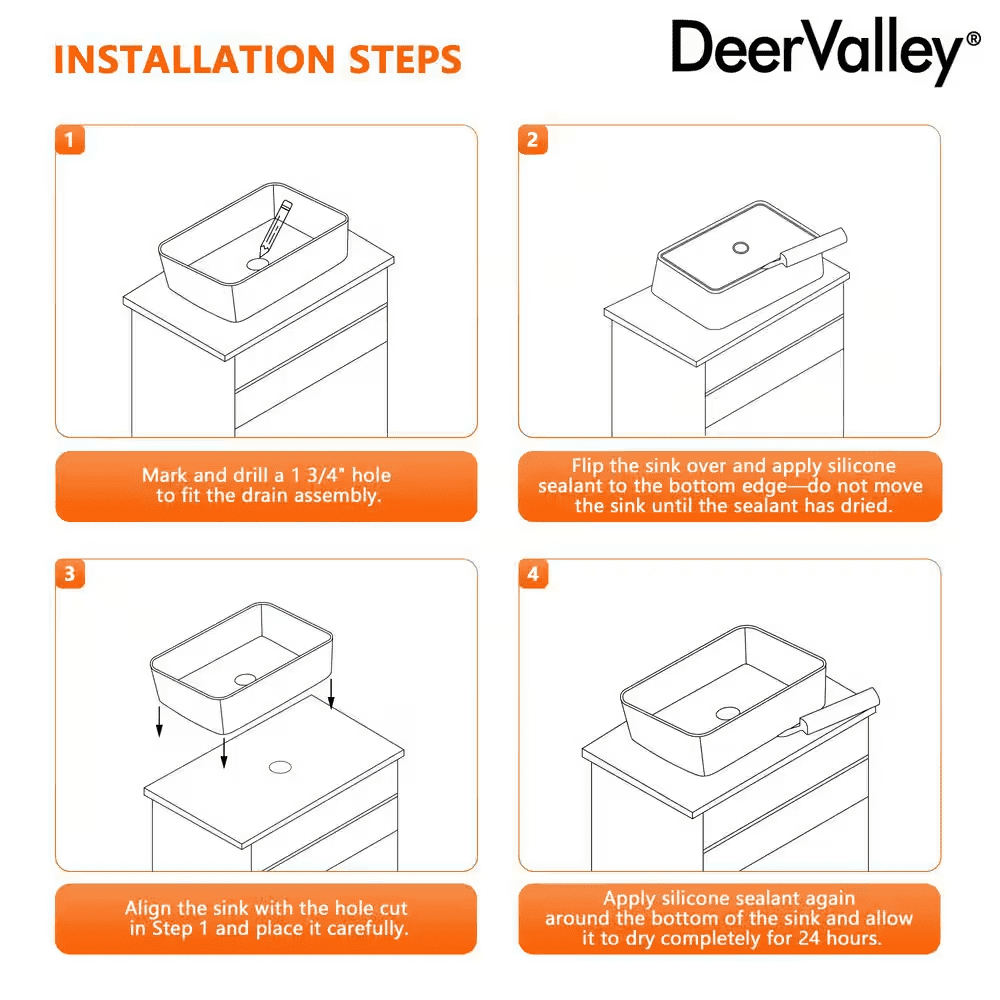 INSTALLATION STEPS

DeerValley®

1

Mark and drill a 1 3/4" hole to fit the drain assembly.

2

Flip the sink over and apply silicone sealant to the bottom edge—do not move the sink until the sealant has dried.

3

Align the sink with the hole cut in Step 1 and place it carefully.

4

Apply silicone sealant again around the bottom of the sink and allow it to dry completely for 24 hours.